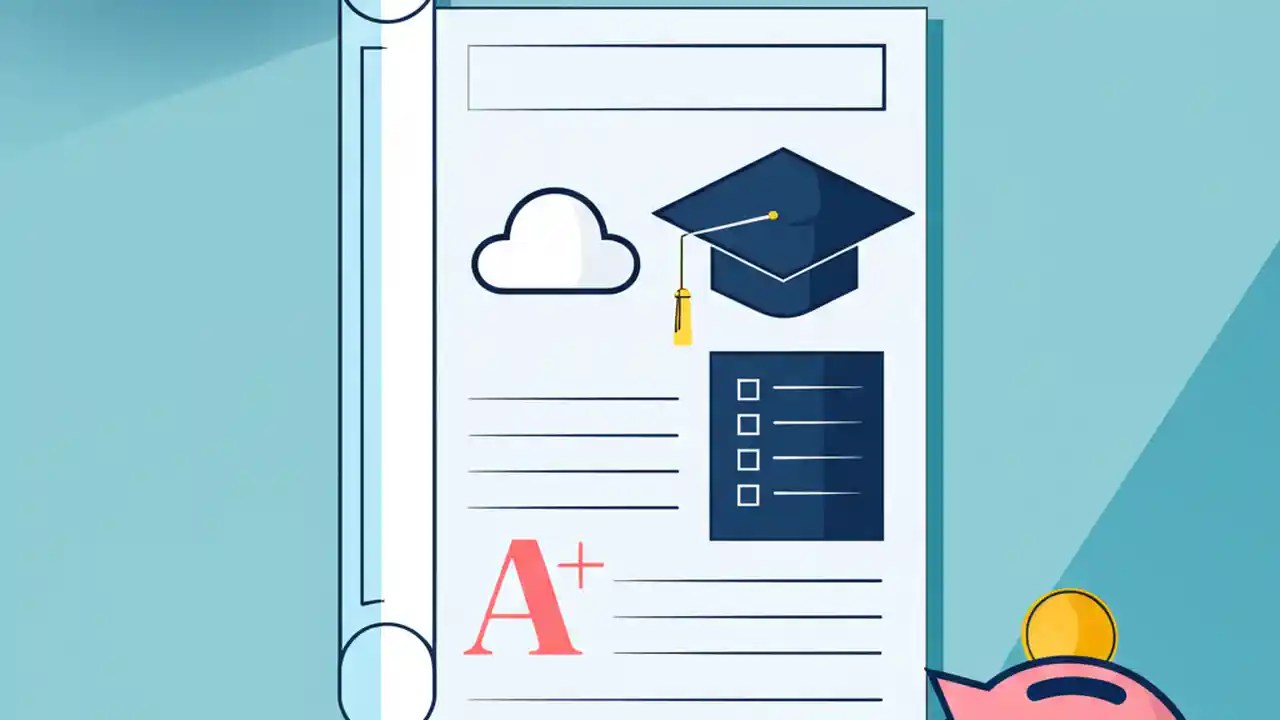 A+