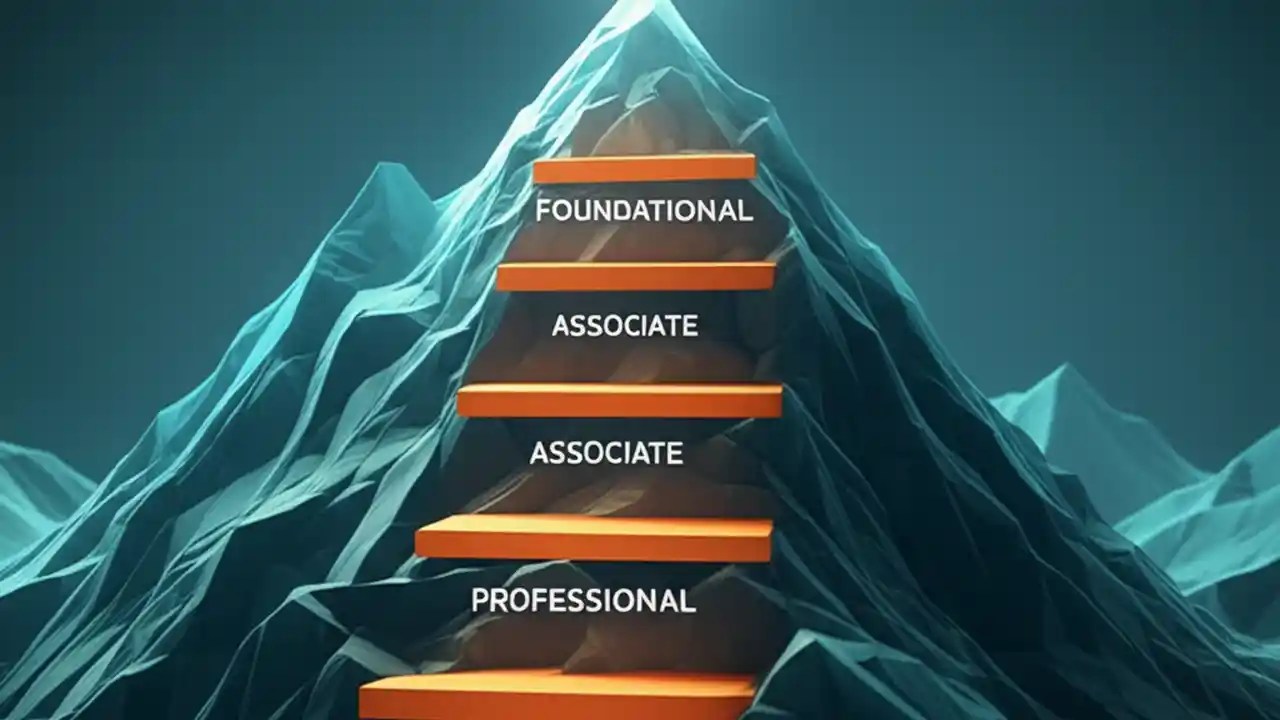 FOUNDATIONAL

ASSOCIATE

ASSOCIATE

PROFESSIONAL