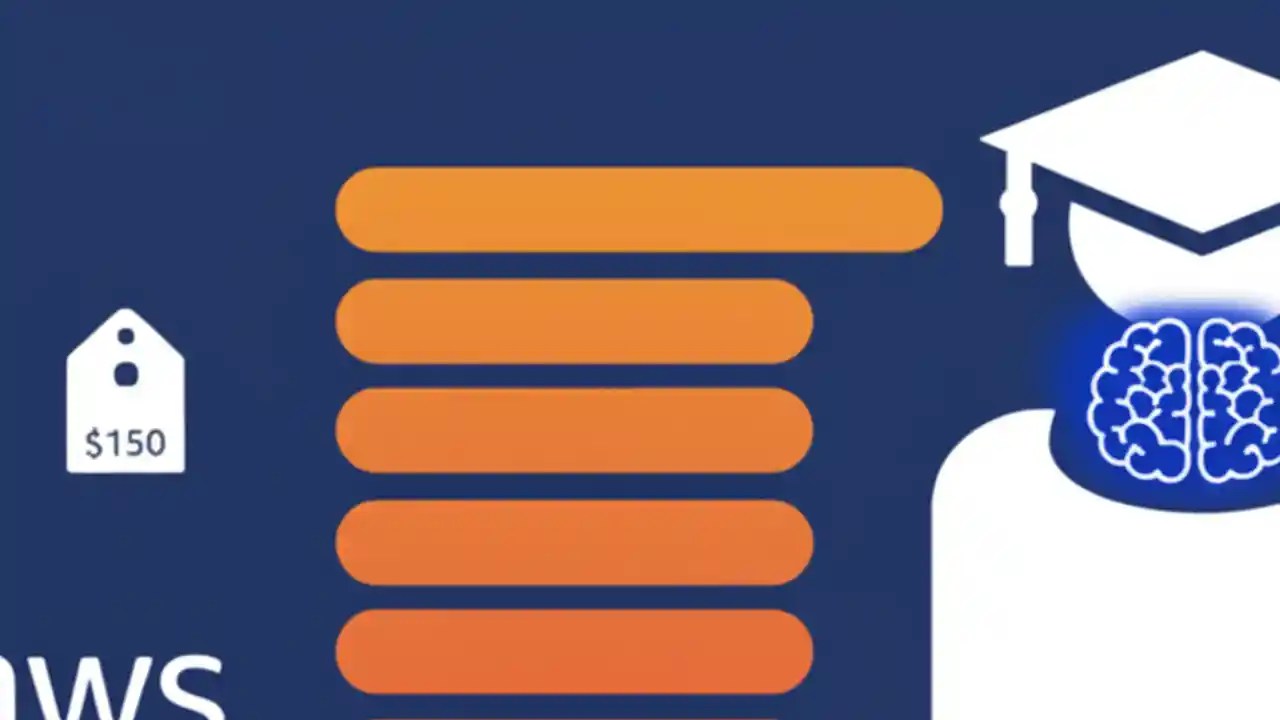 $150

aws