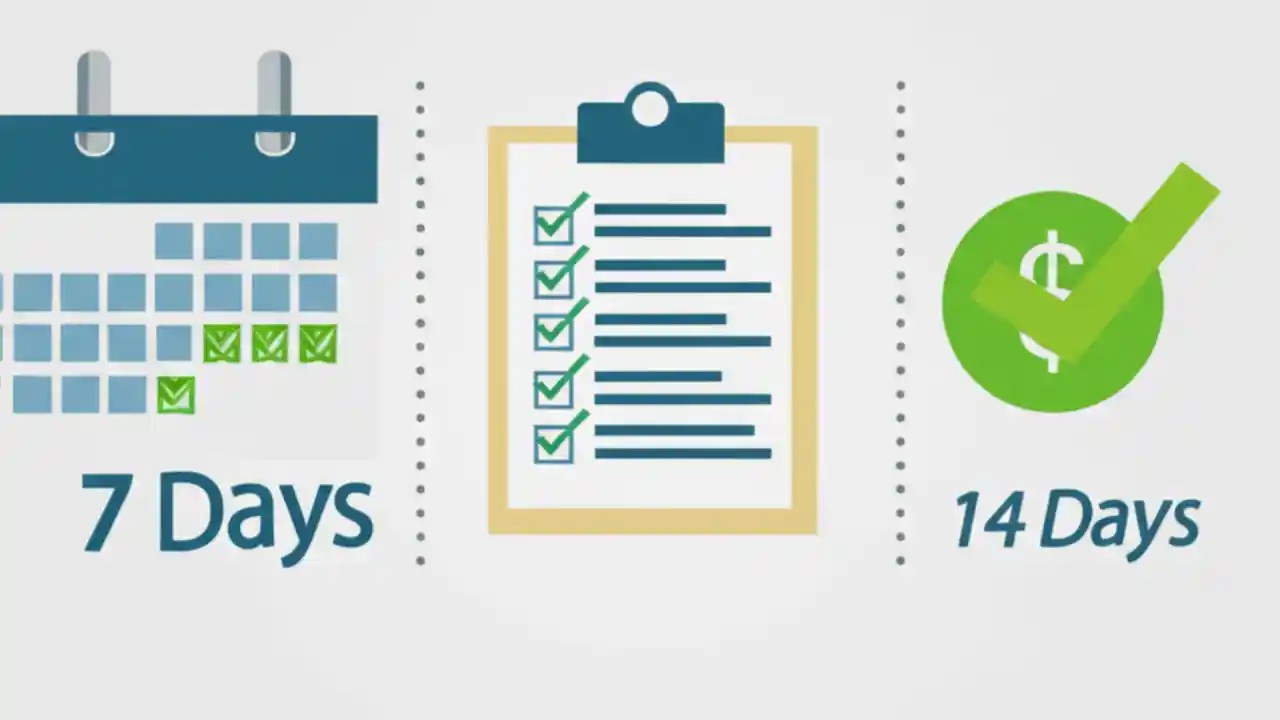 7 Days

$

14 Days