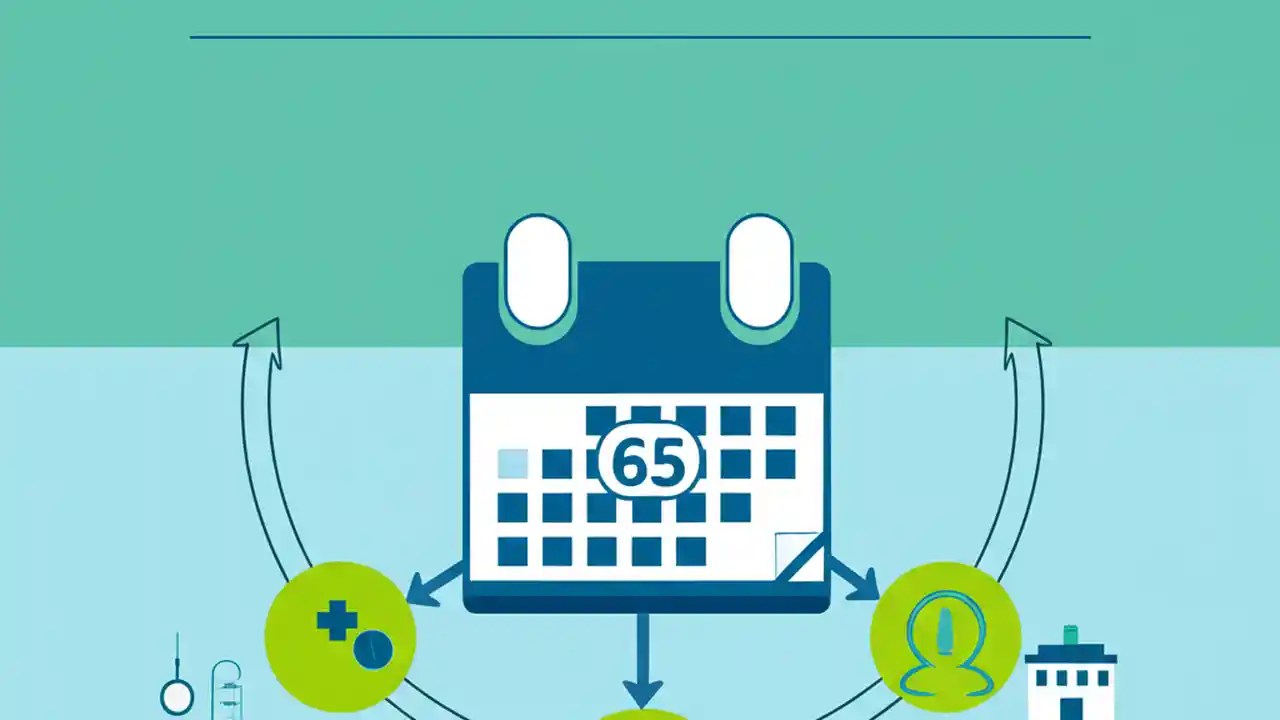 65