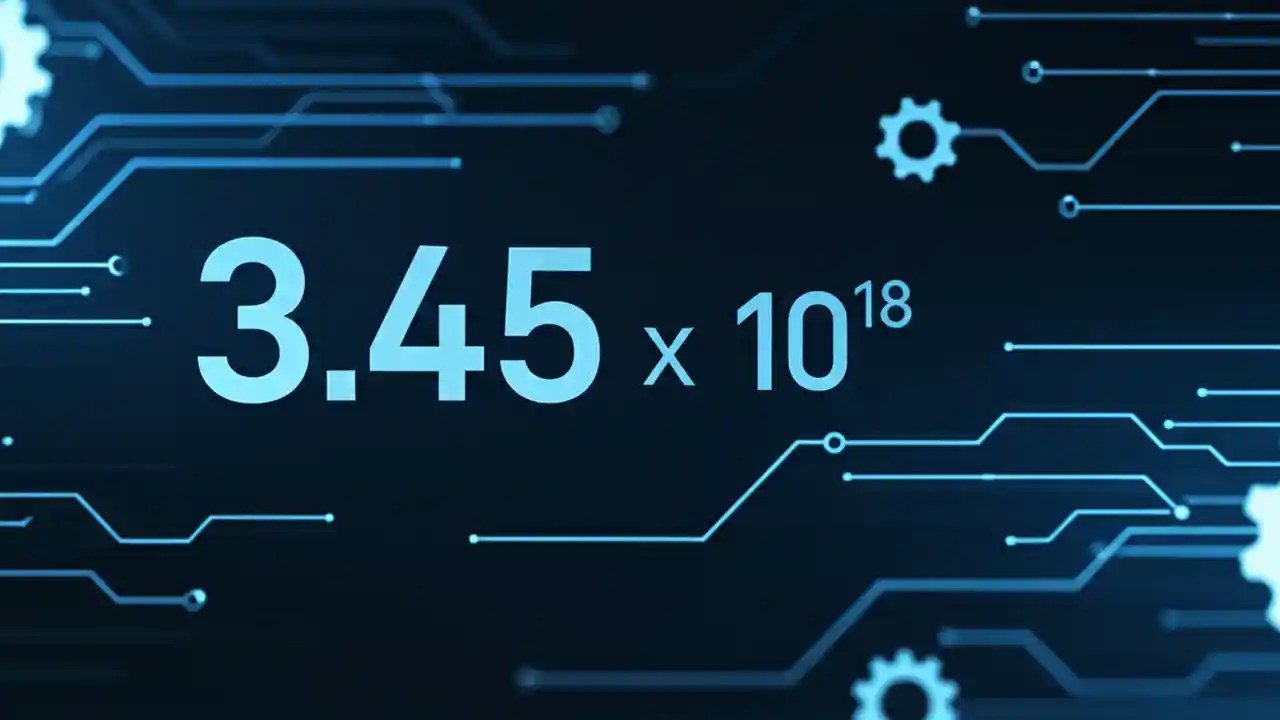 $3.45 \times 10^{18}$