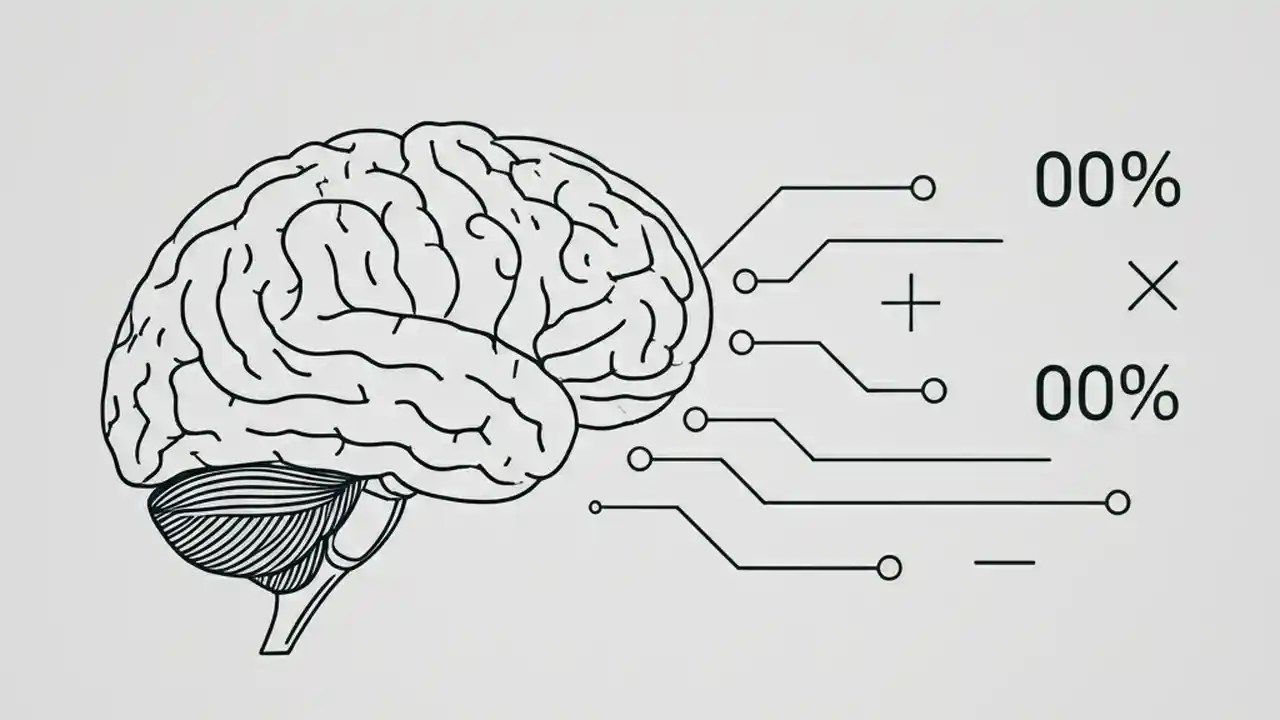 00%

+ ×

00%

−