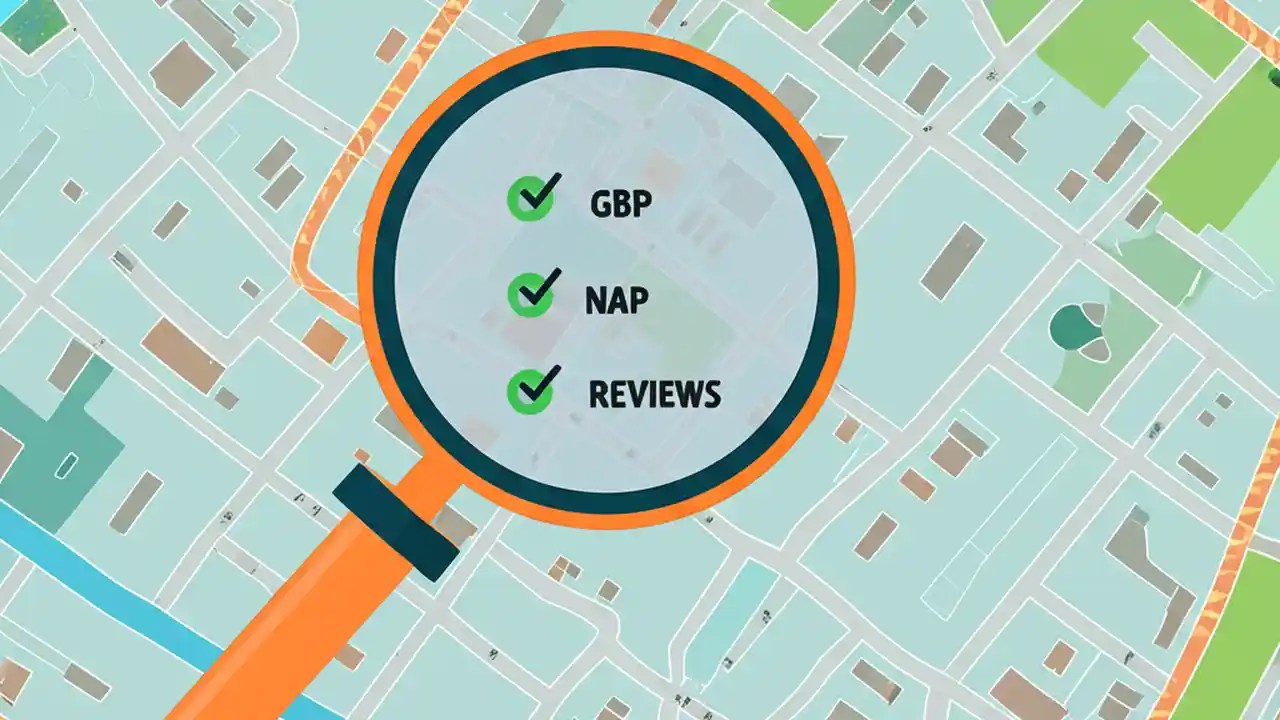 GBP

NAP

REVIEWS