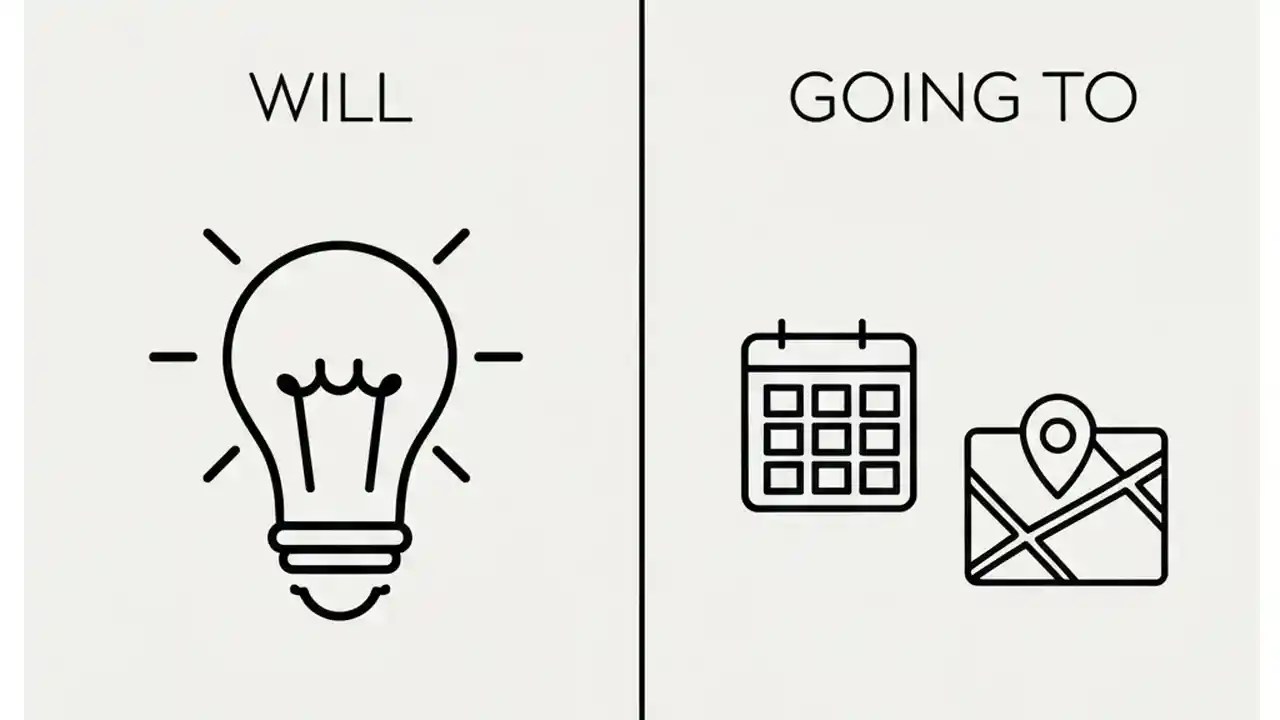 WILL

GOING TO