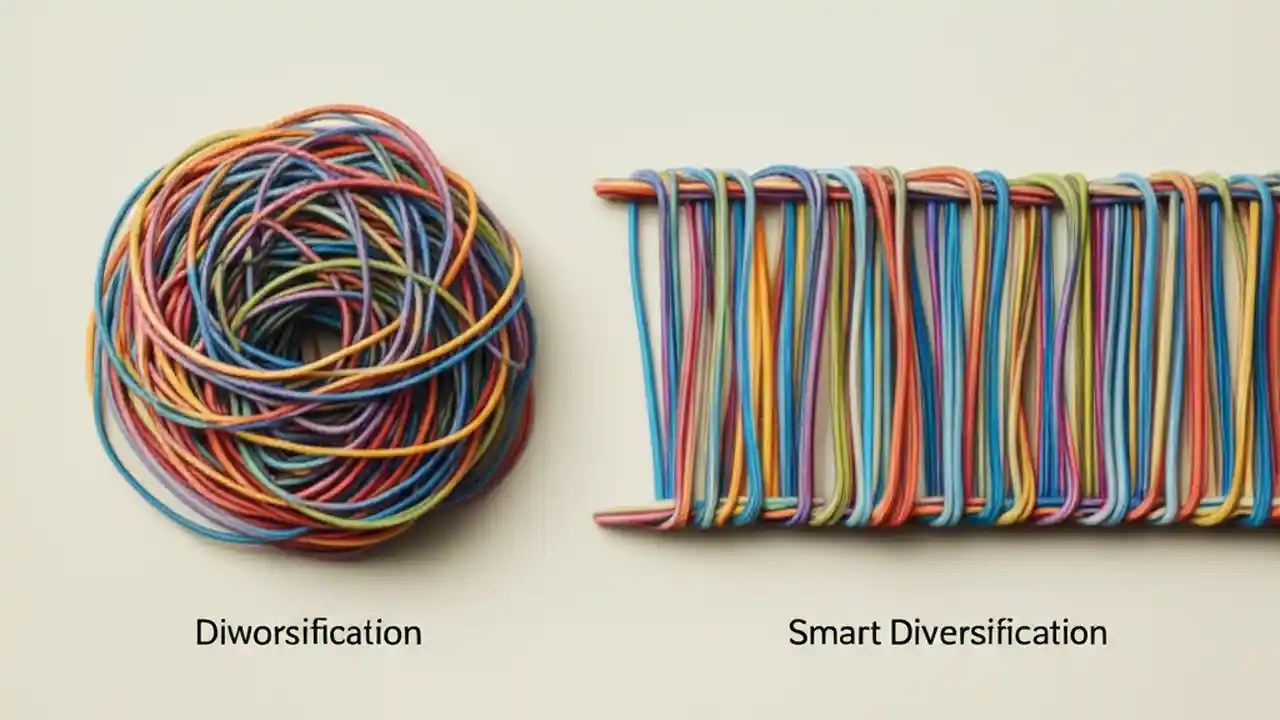 Diworsification

Smart Diversification