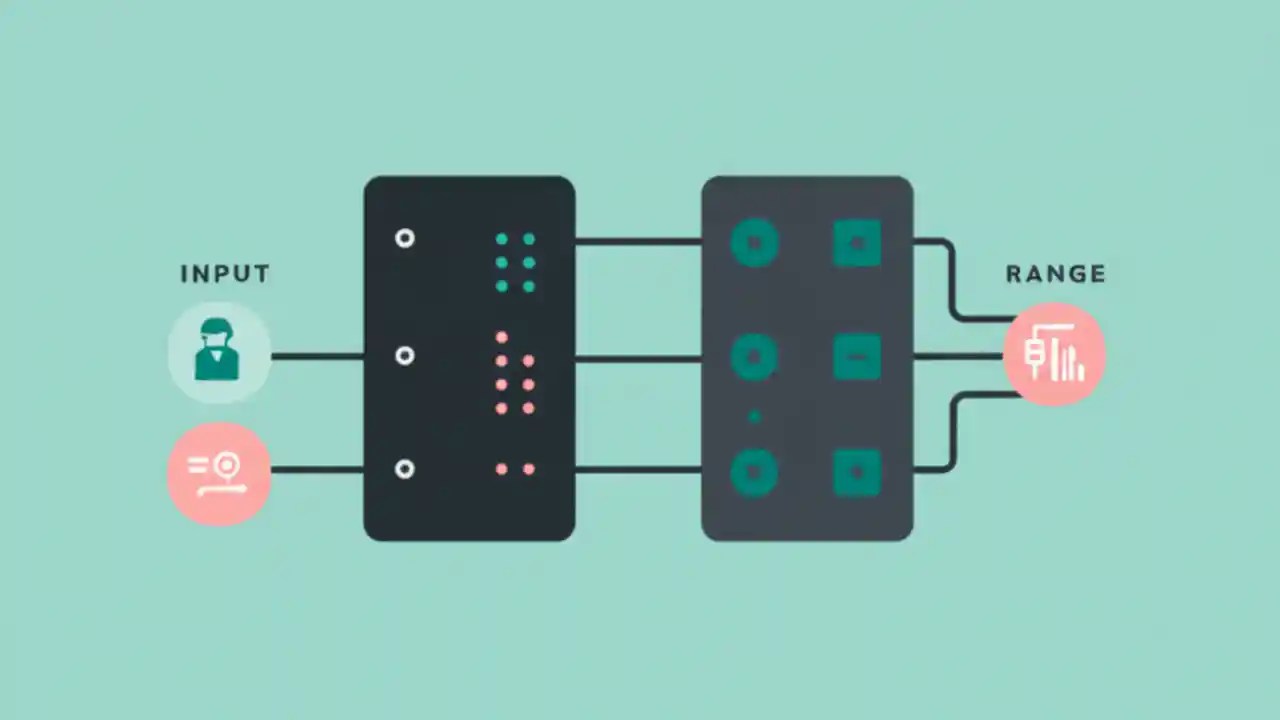 INPUT

RANGE