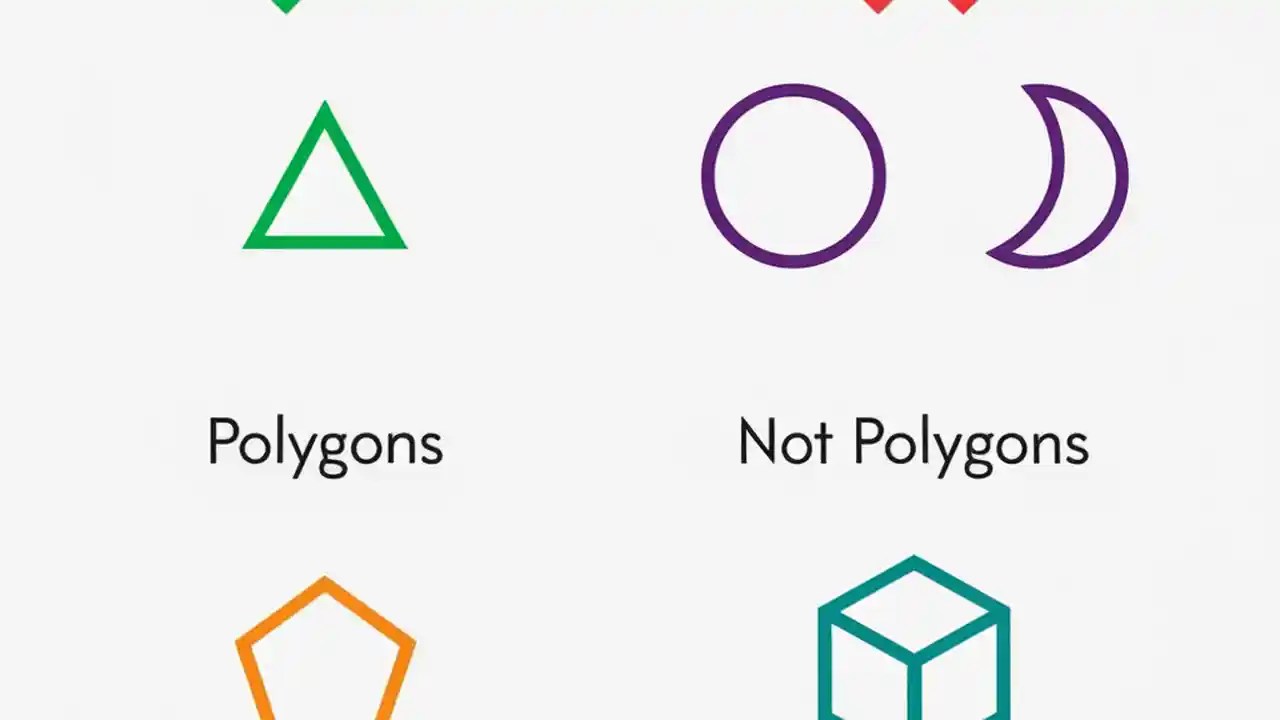 Polygons

Not Polygons