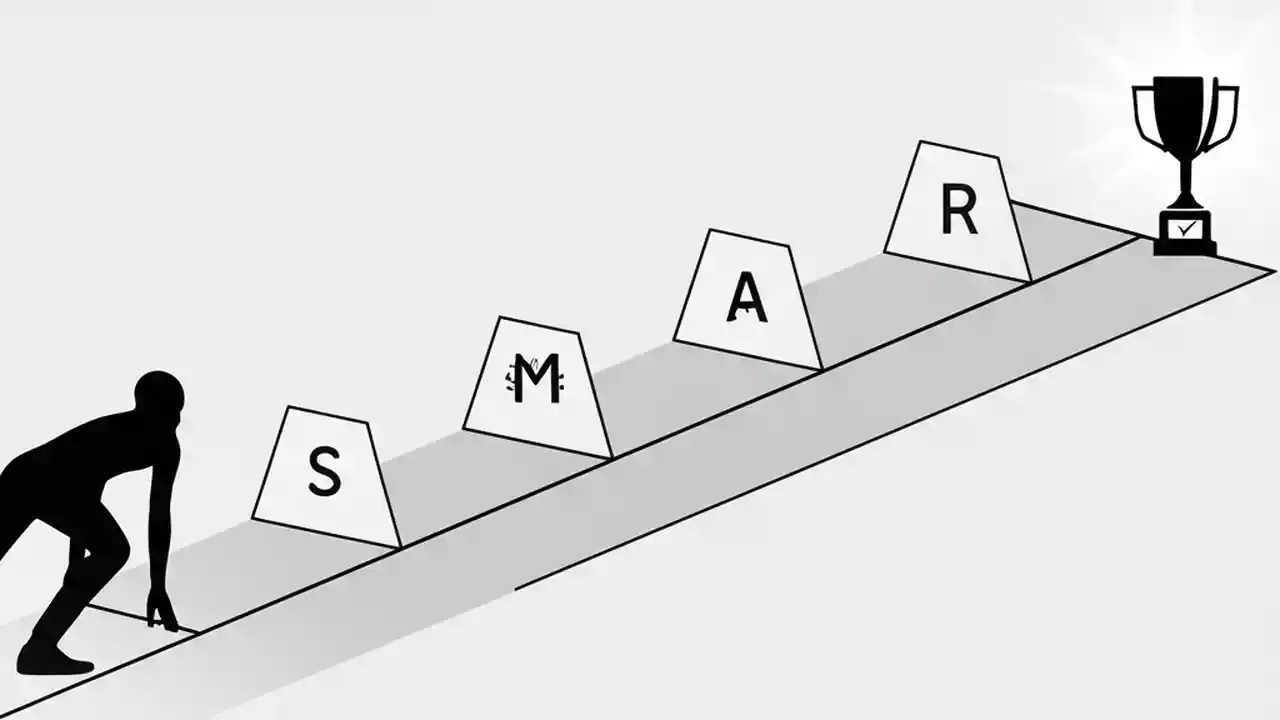 S
M
A
R