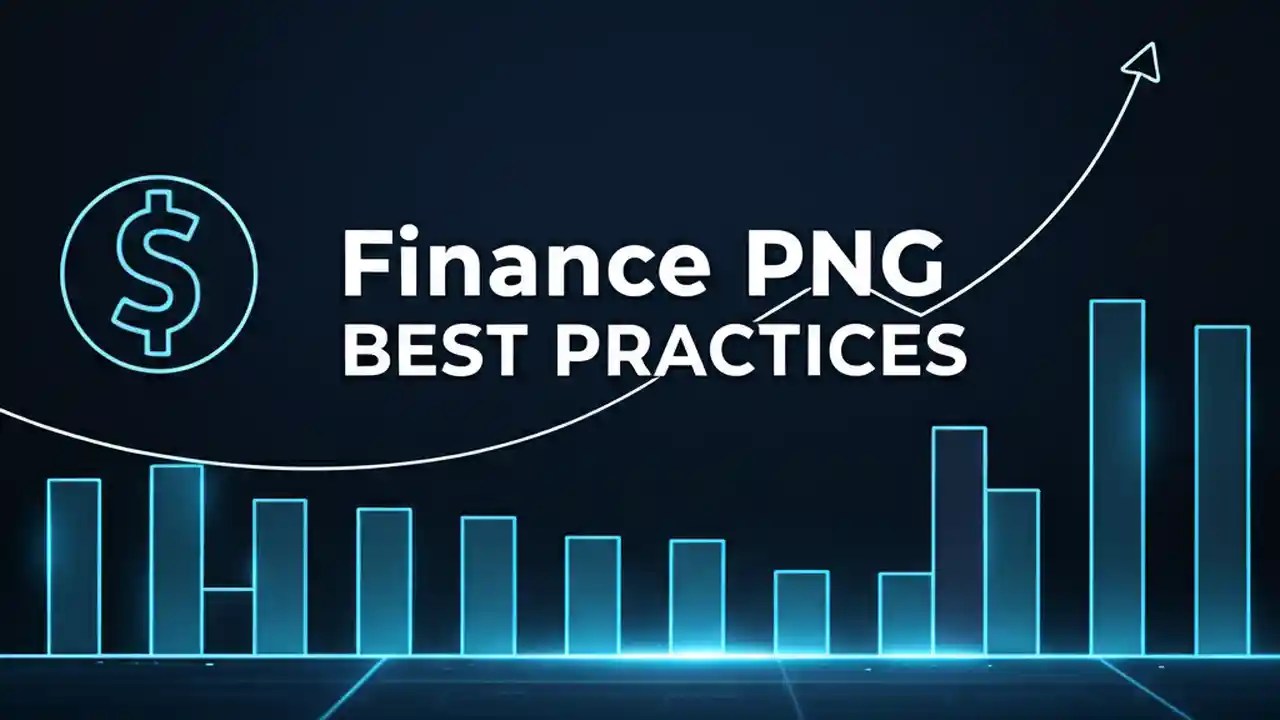 $

Finance PNG
BEST PRACTICES