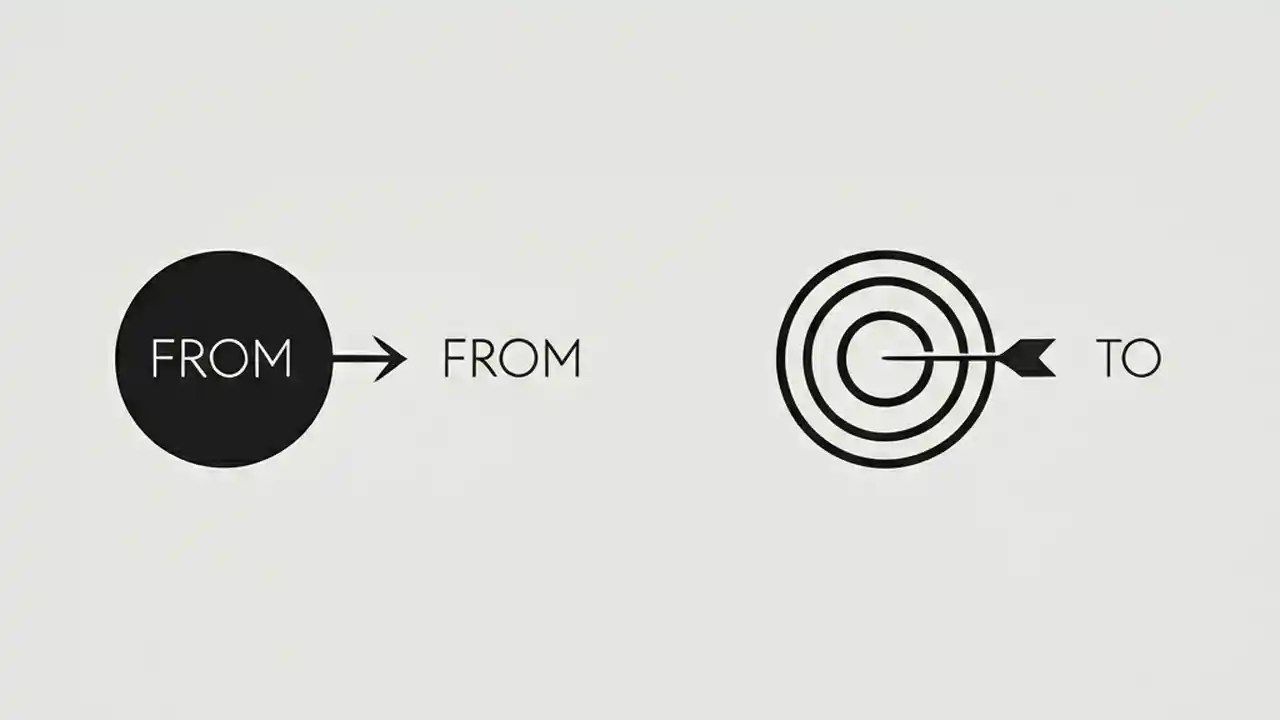 FROM

FROM

TO