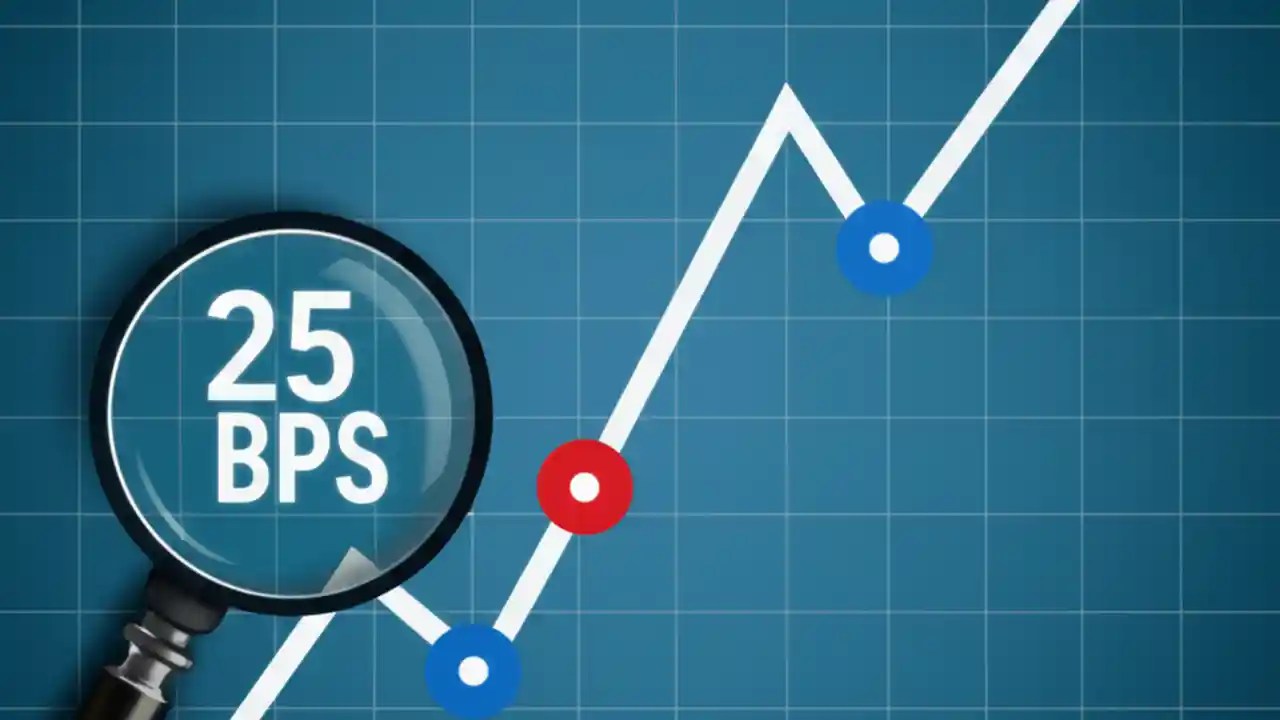 25
BPS