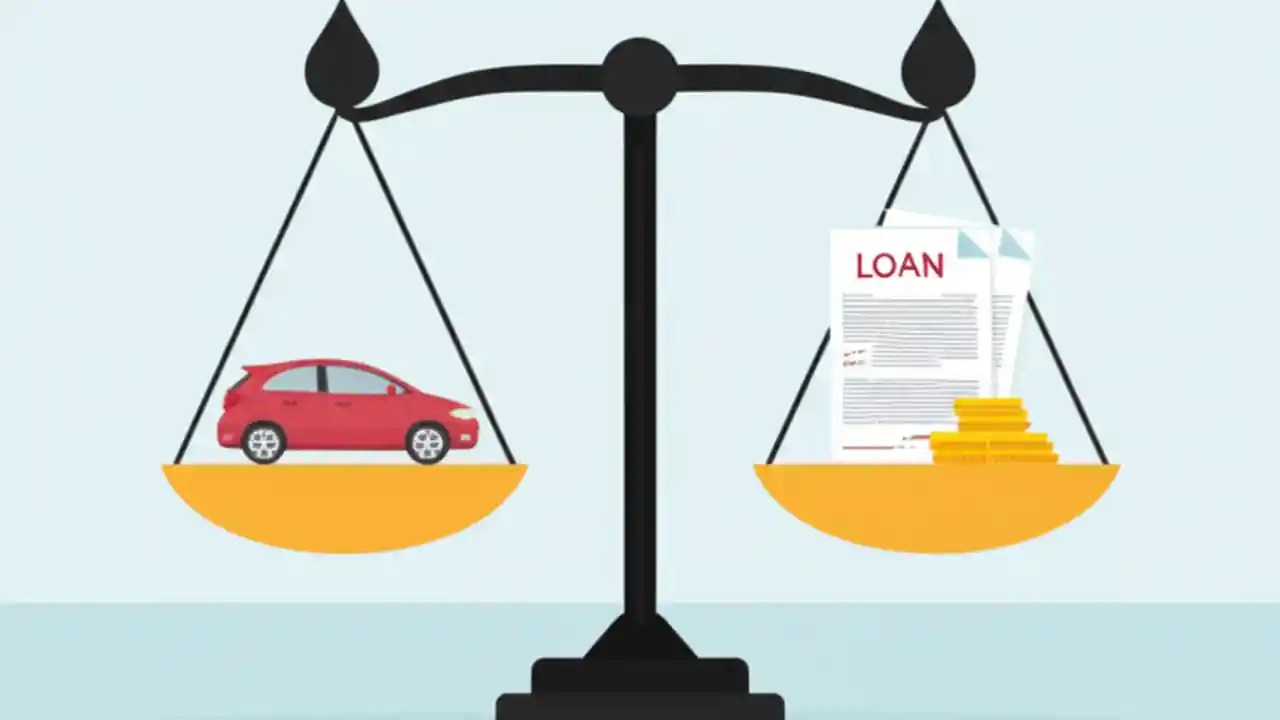 LOAN