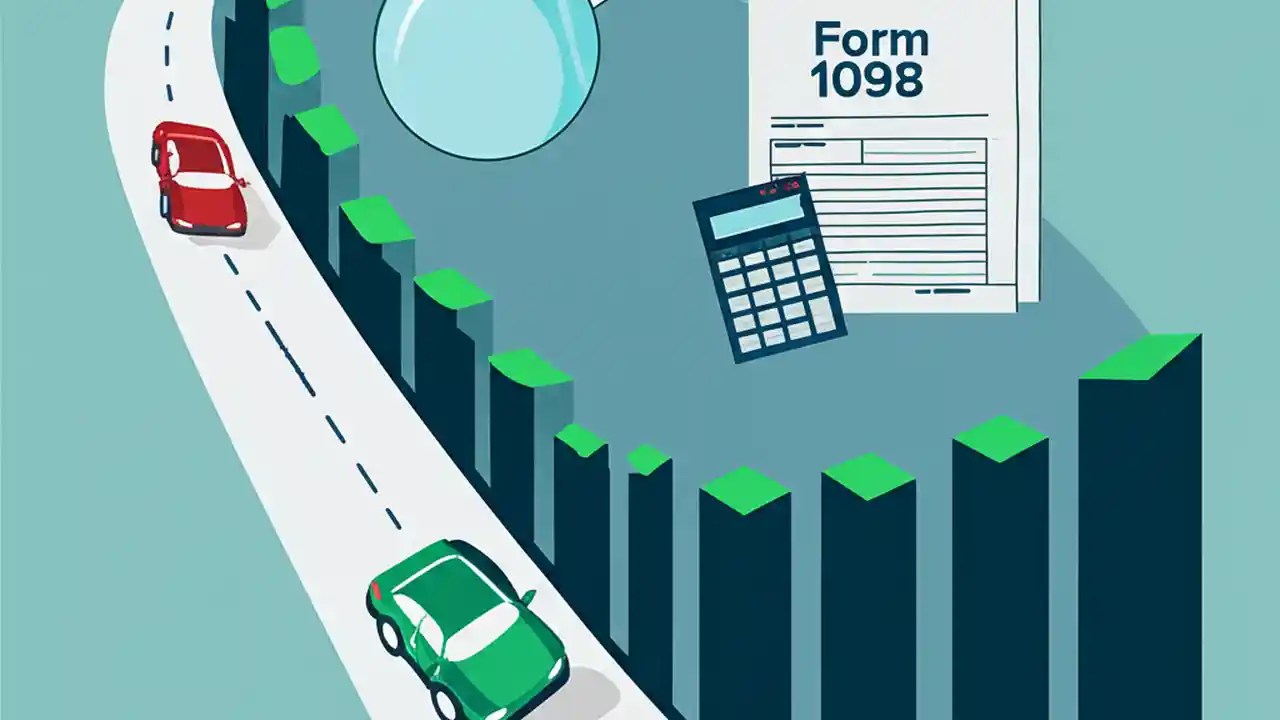 Form 1098