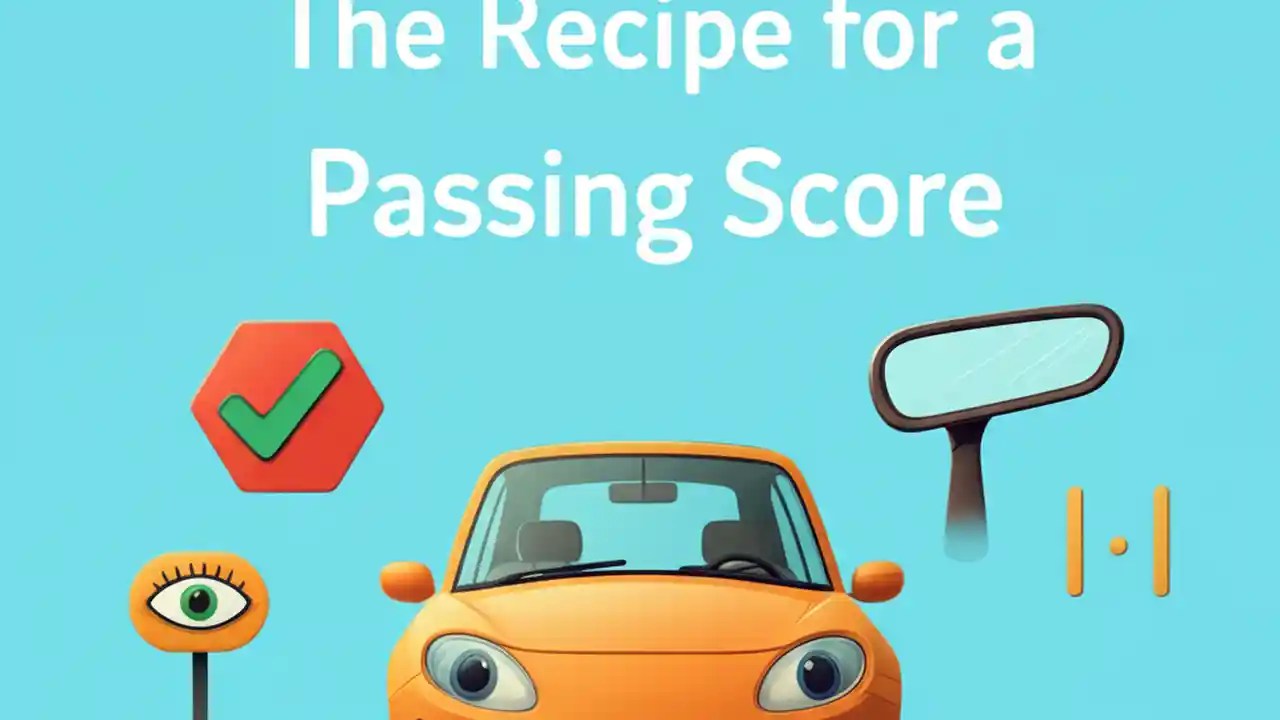 The Recipe for a Passing Score