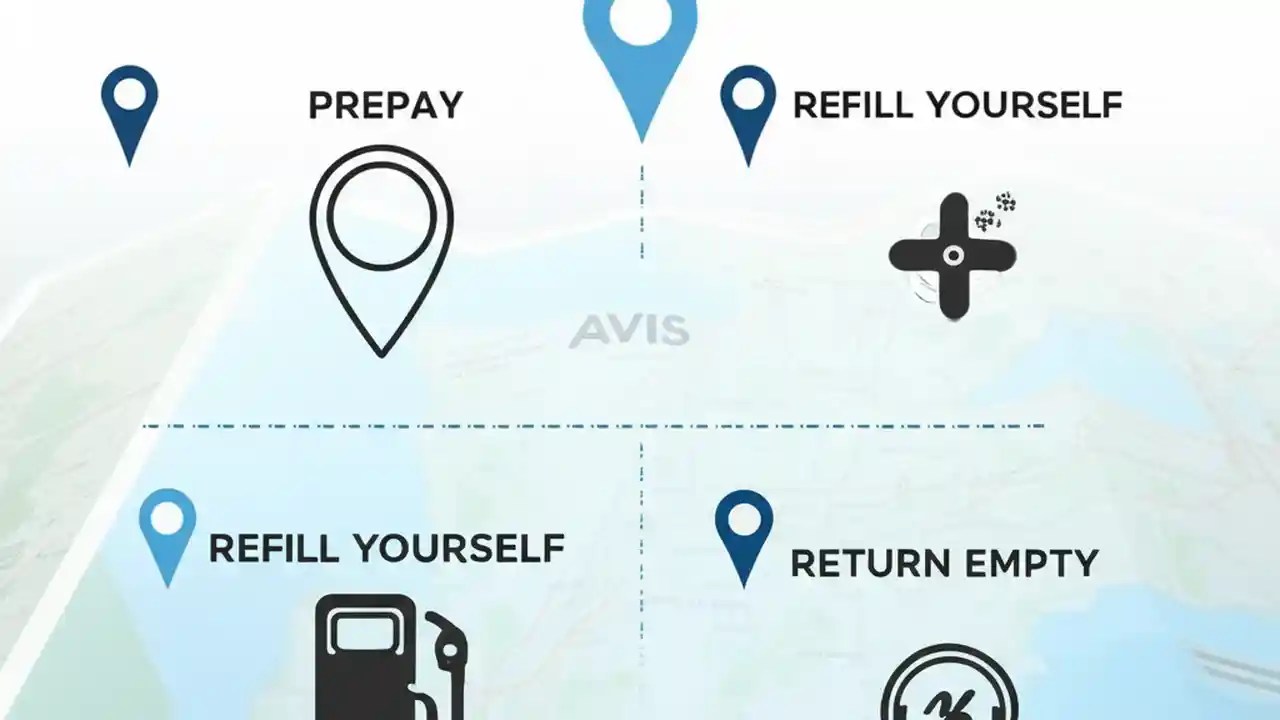 PREPAY

REFILL YOURSELF

AVIS

REFILL YOURSELF

RETURN EMPTY