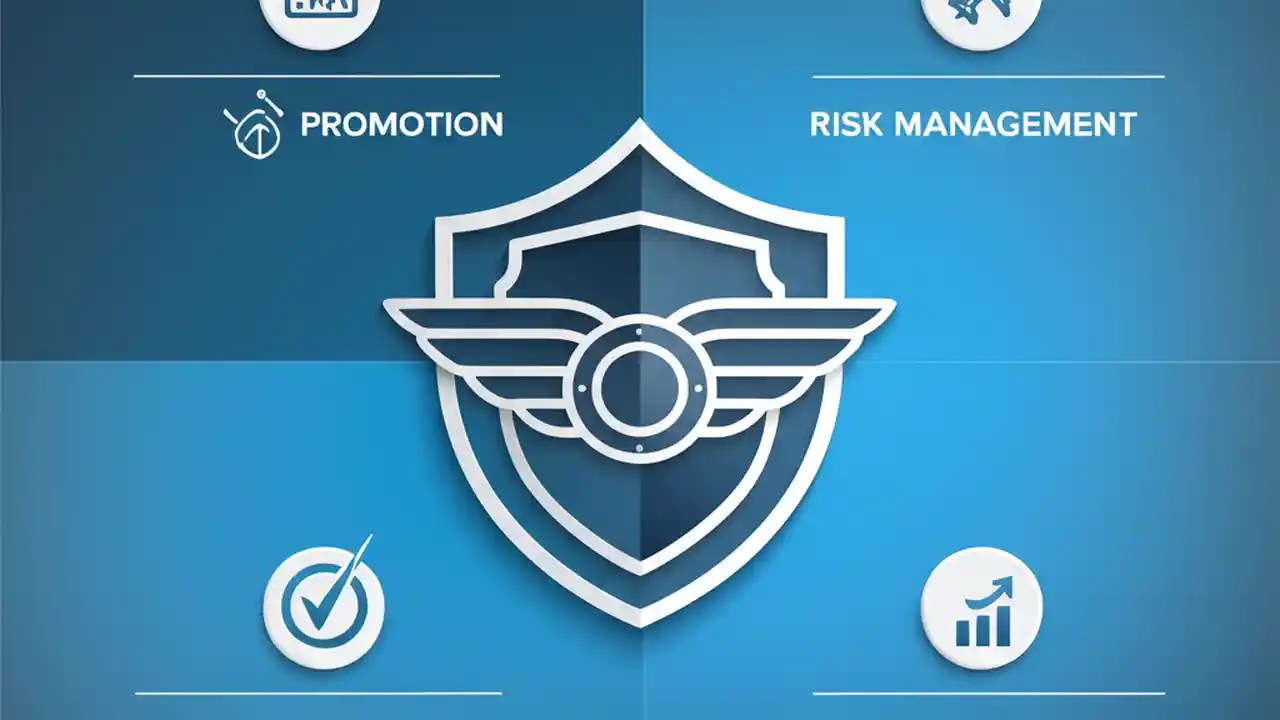 PROMOTION

RISK MANAGEMENT