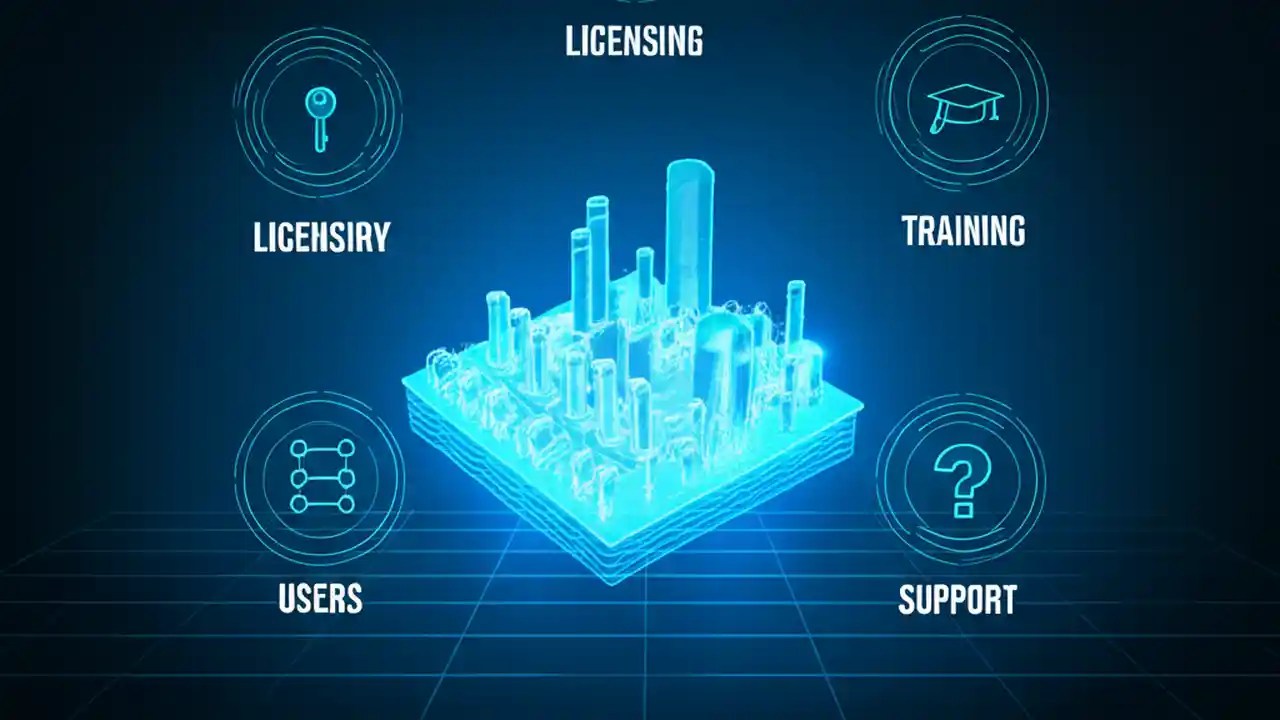 LICENSING

LICENSIRY

TRAINING

USERS

SUPPORT