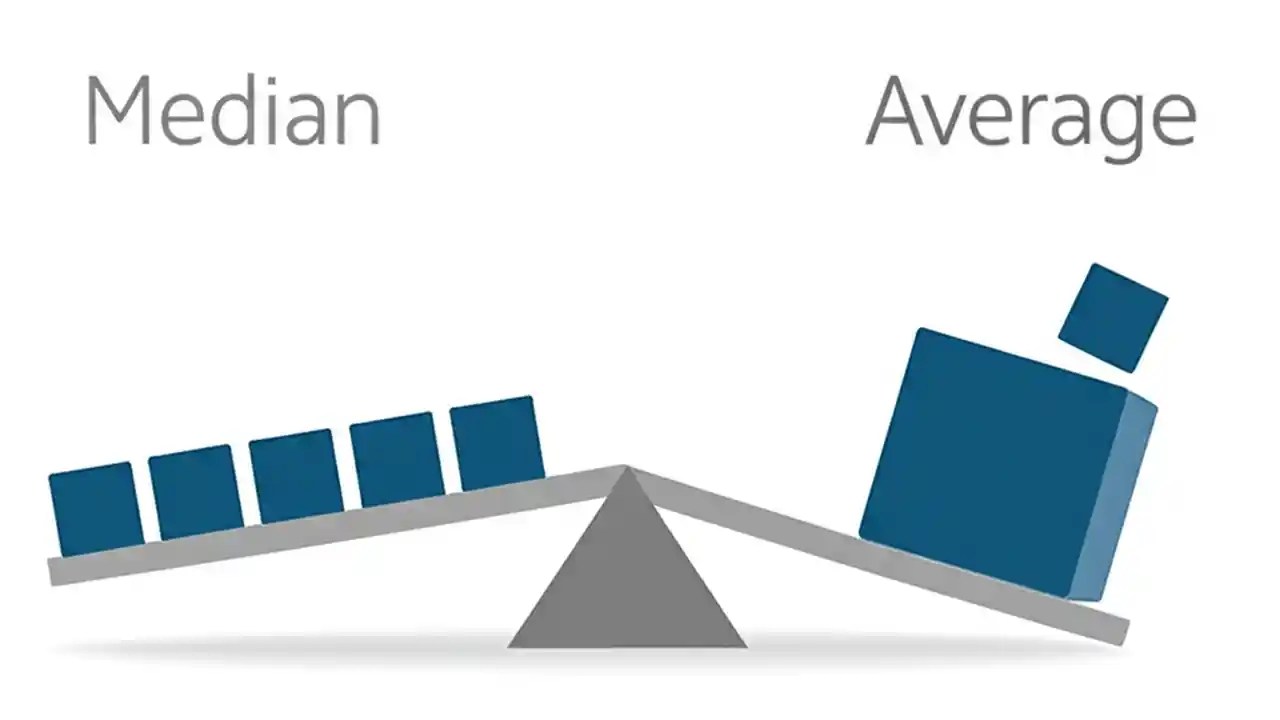 Median

Average