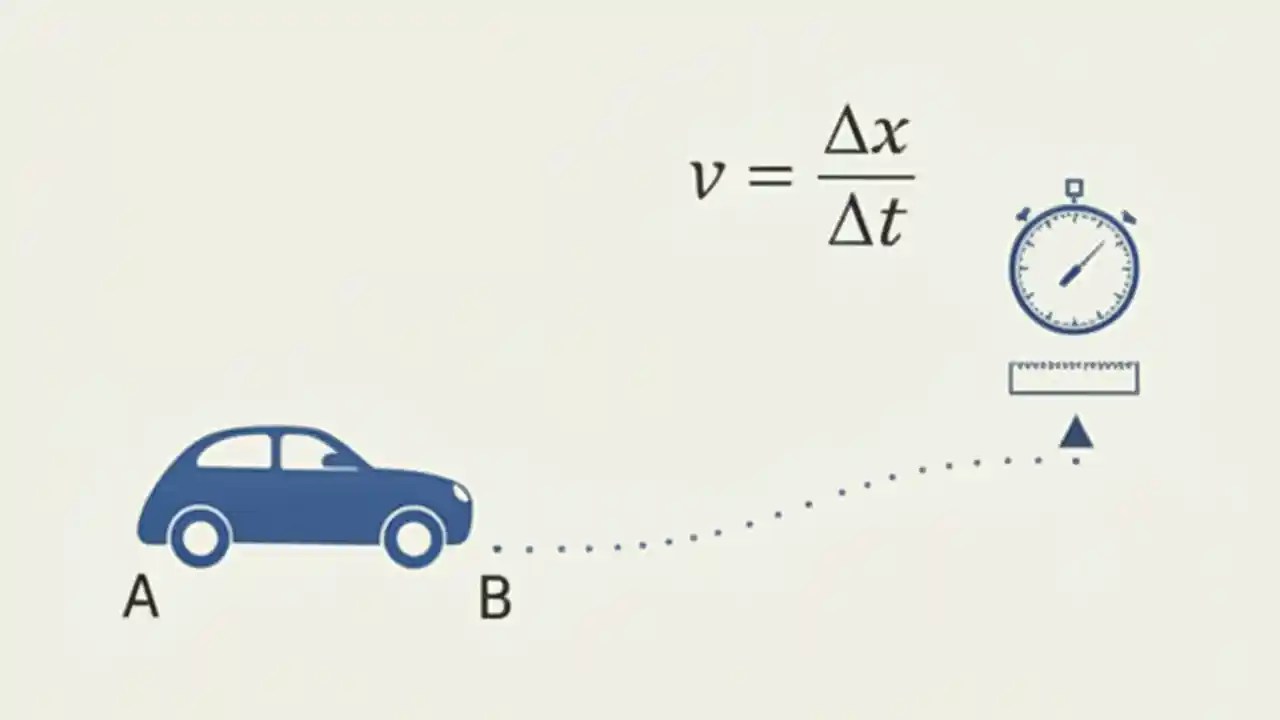 $v = \frac{\Delta x}{\Delta t}$

A

B