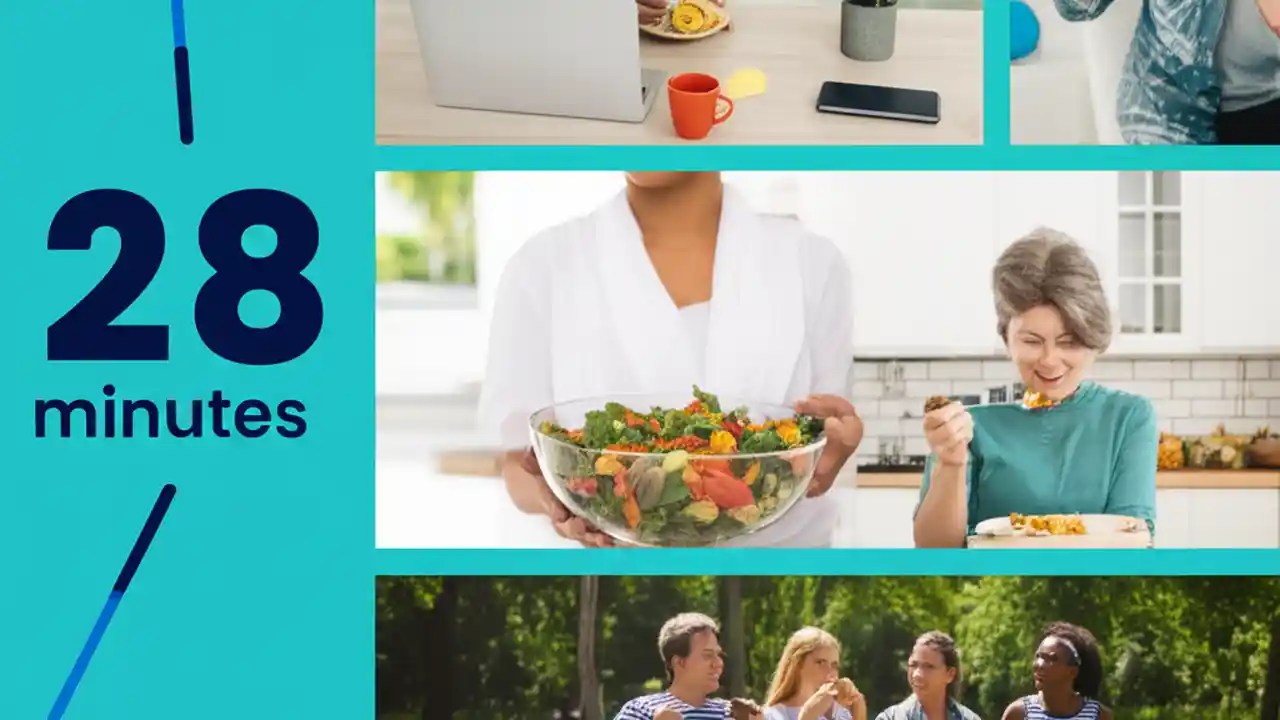 28
minutes