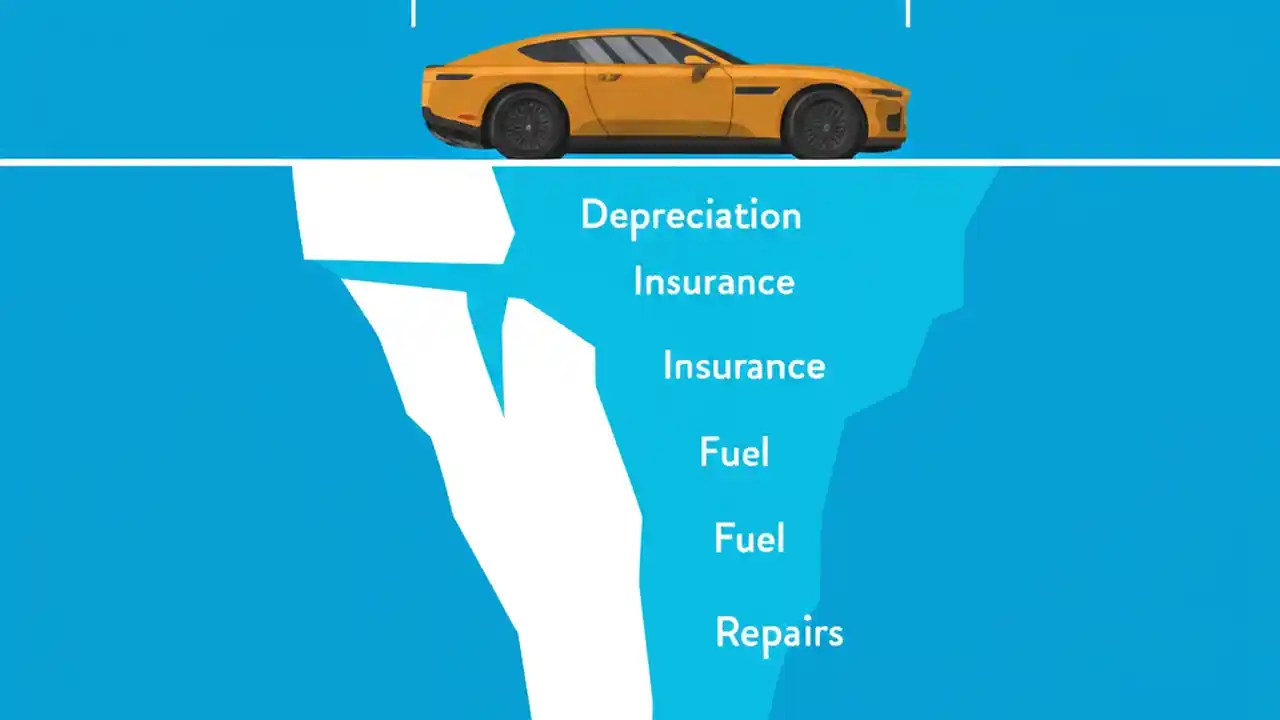 Depreciation

Insurance

Insurance

Fuel

Fuel

Repairs