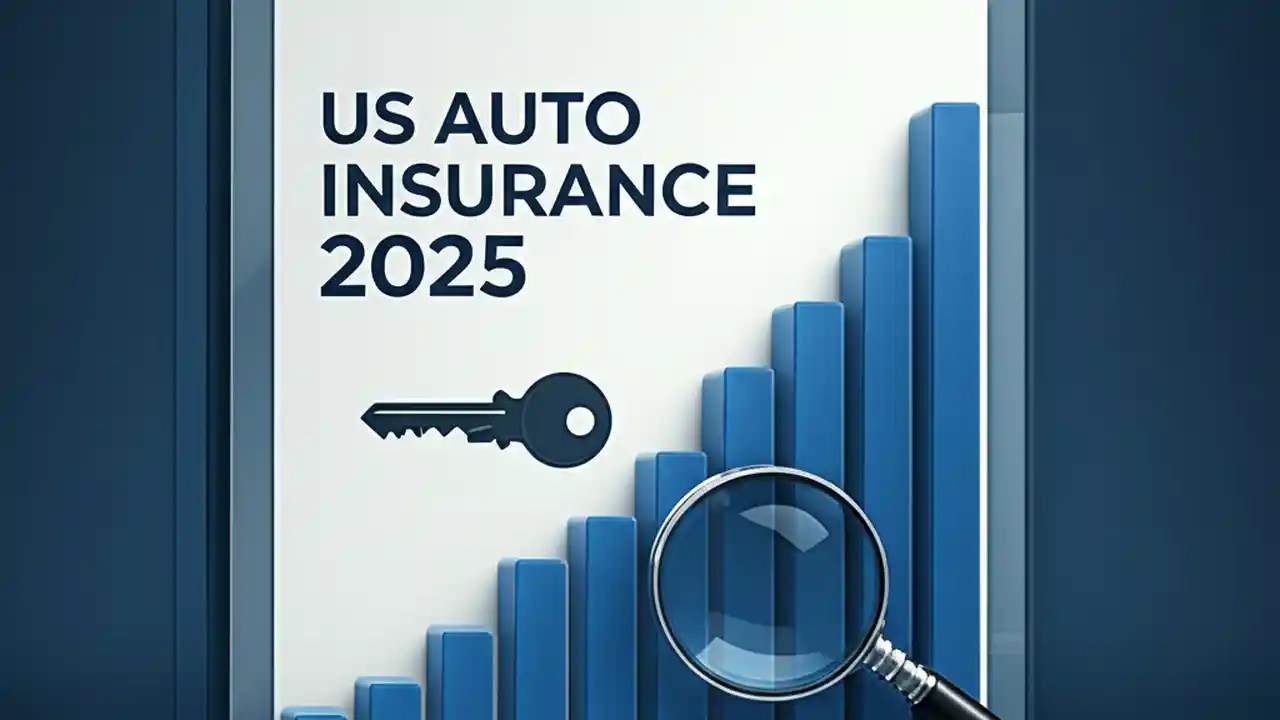 US AUTO INSURANCE 2025