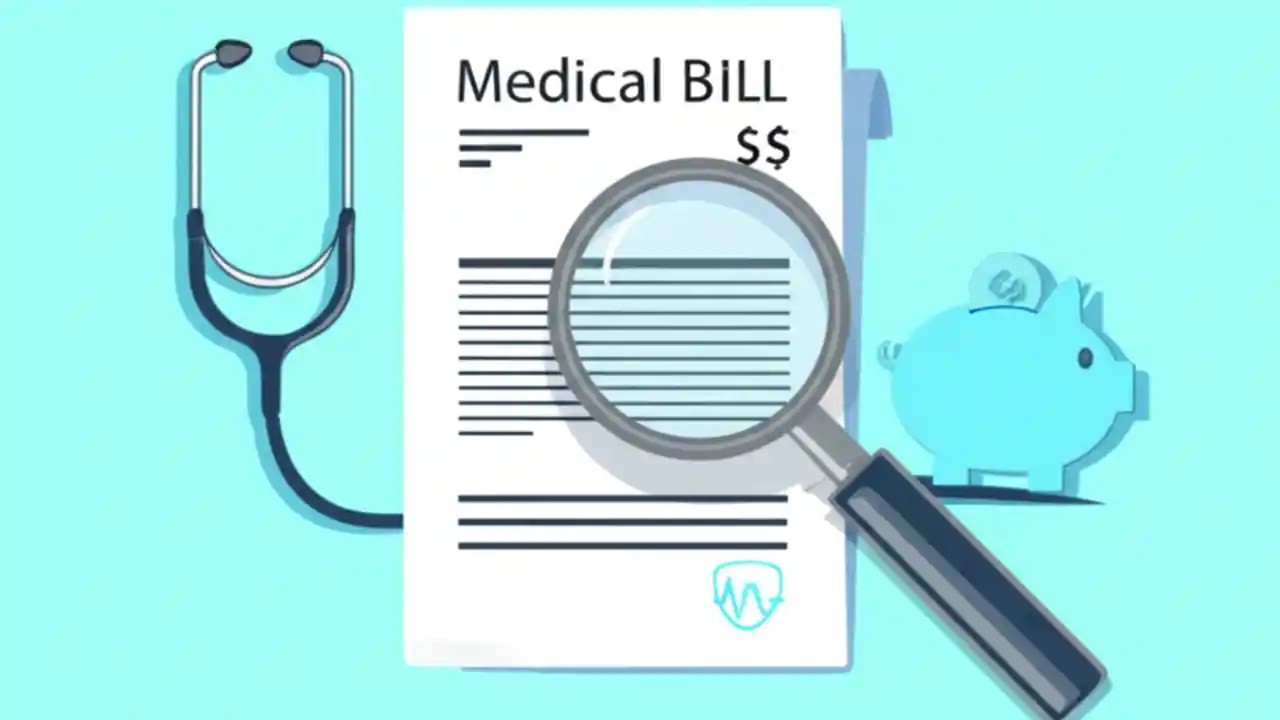 Medical BILL
$$