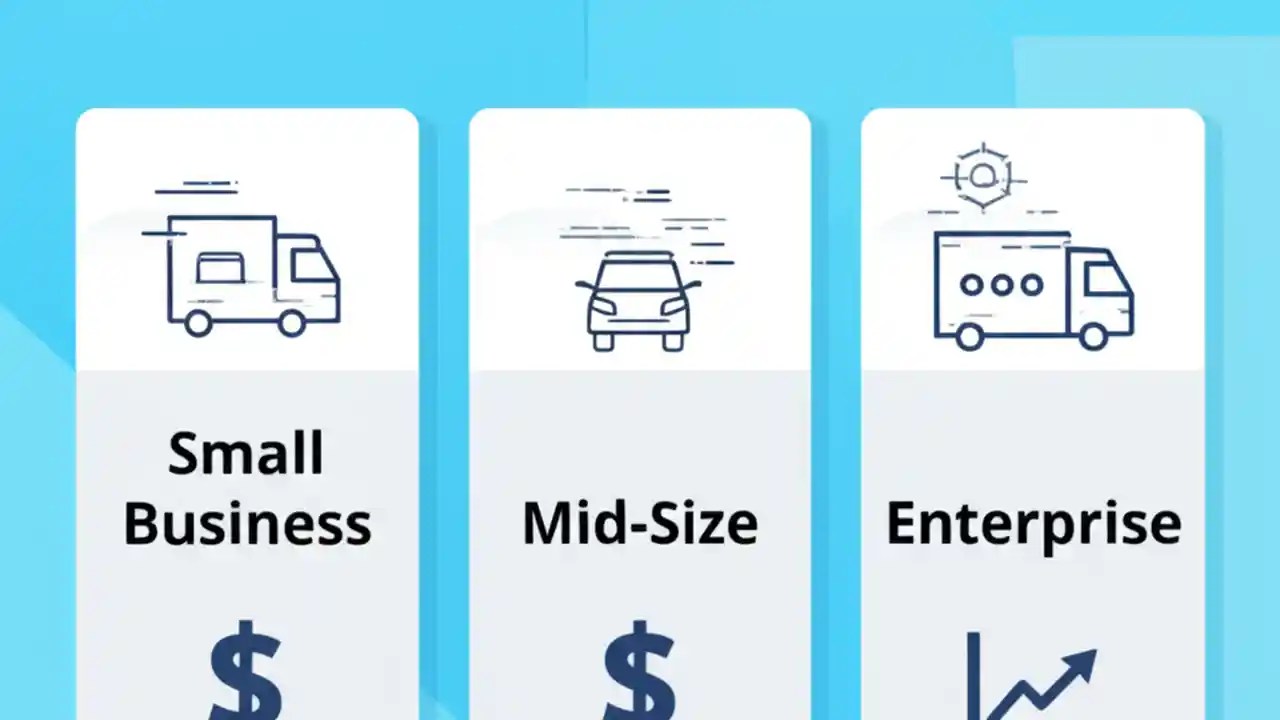 Small Business

$

Mid-Size

$

Enterprise