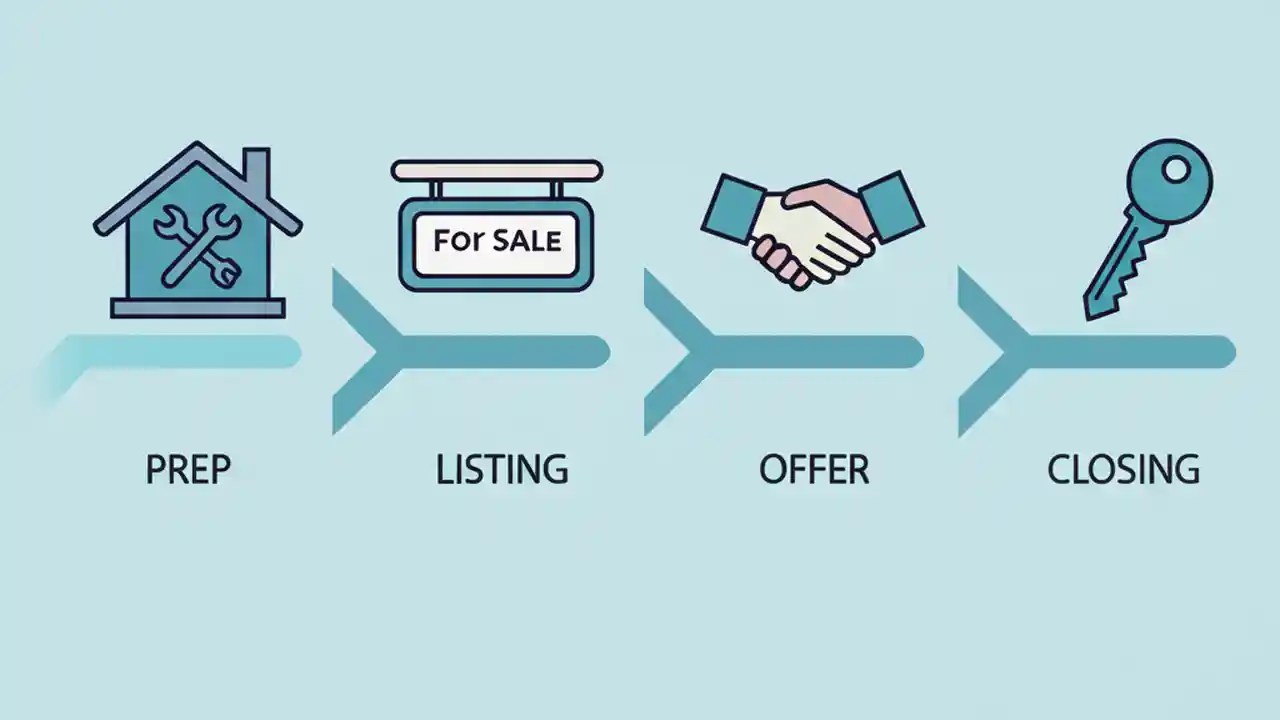 For SALE

PREP

LISTING

OFFER

CLOSING