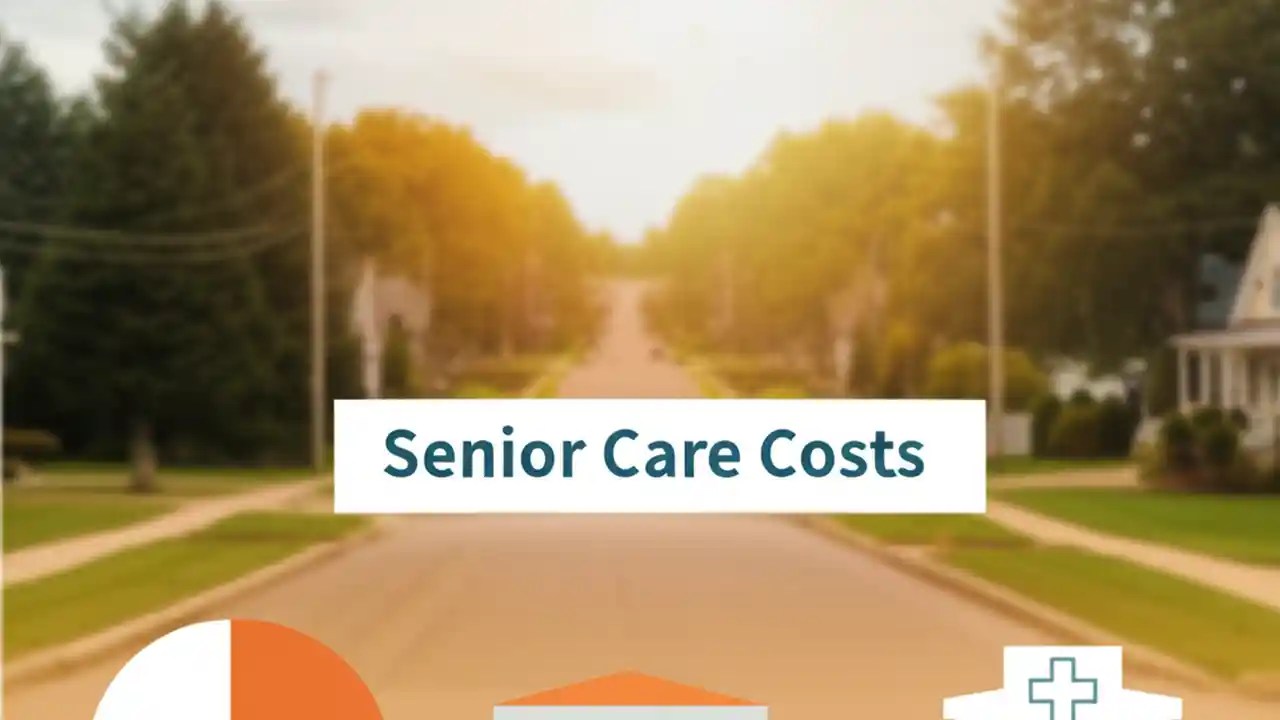 Senior Care Costs