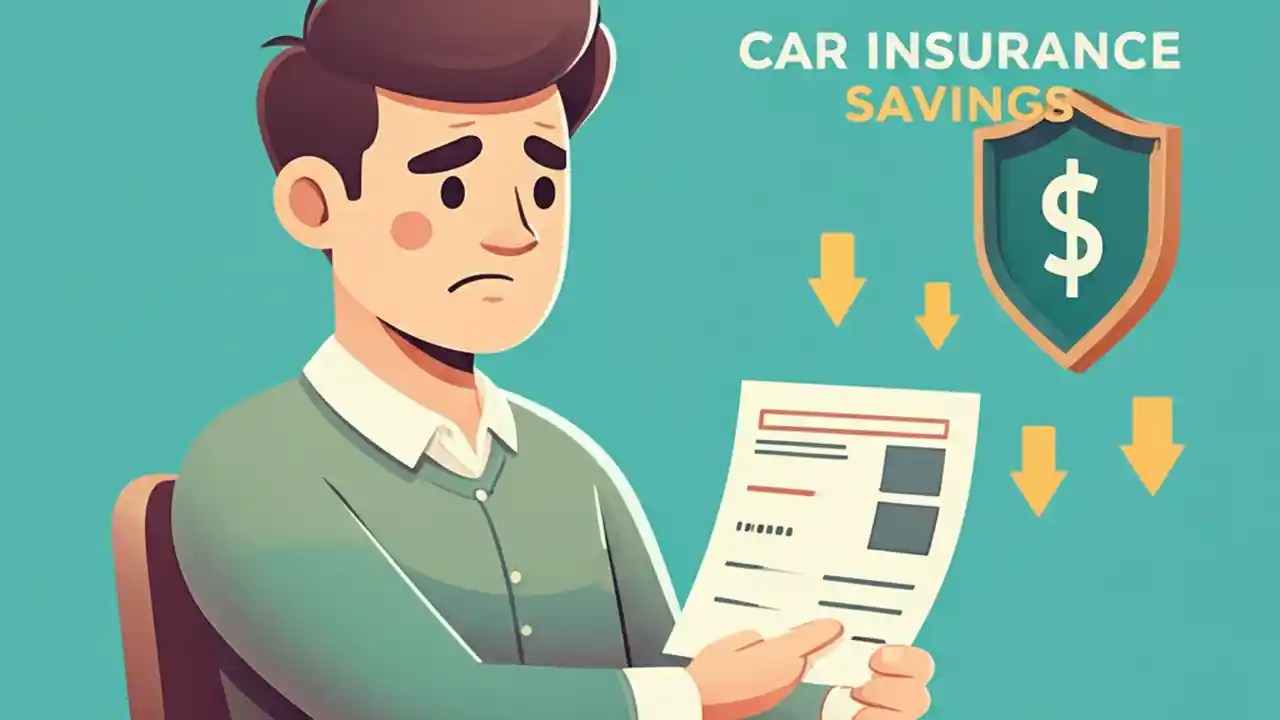 CAR INSURANCE
SAVINGS

$