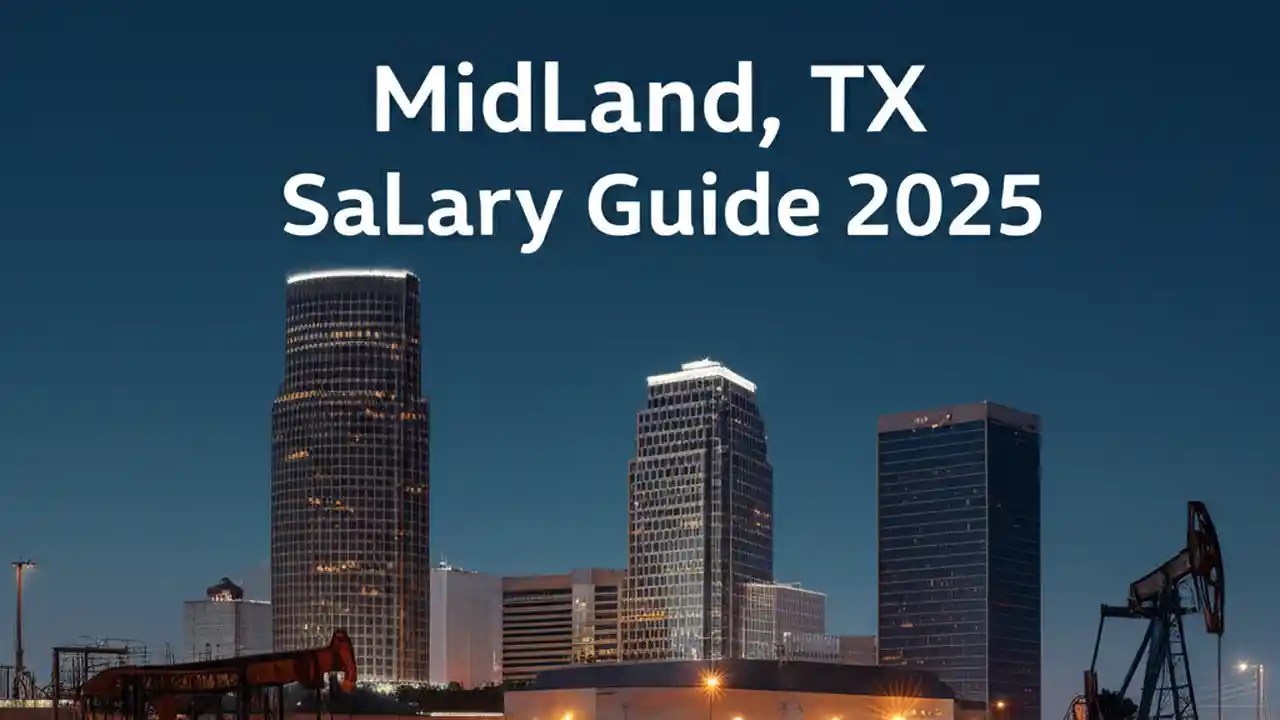 MidLand, TX
SaLary Guide 2025