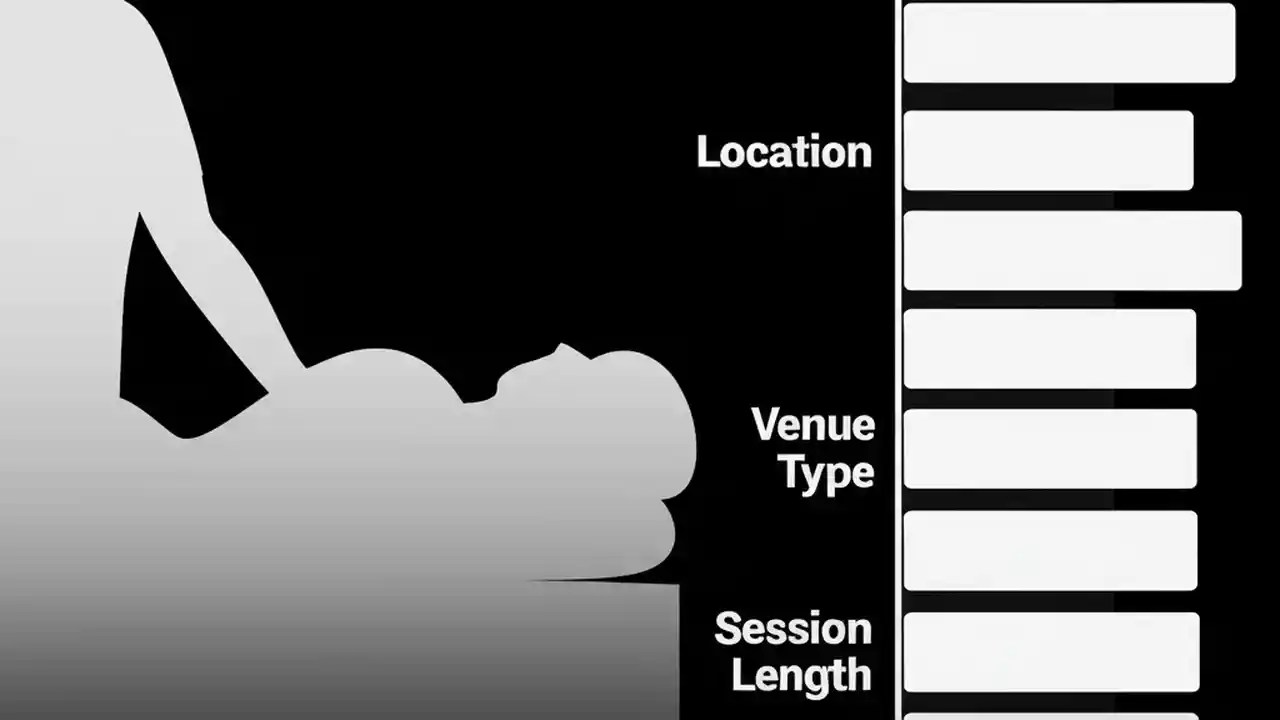 Location

Venue Type

Session Length