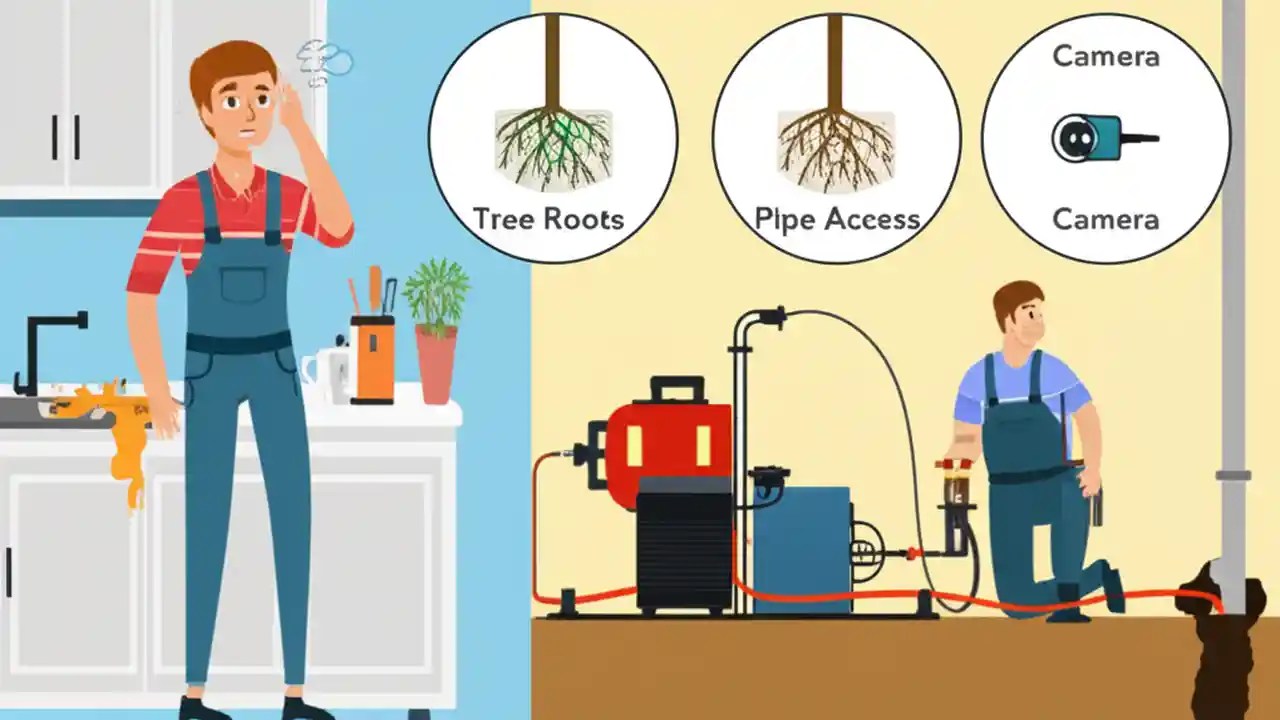 Tree Roots

Pipe Access

Camera

Camera