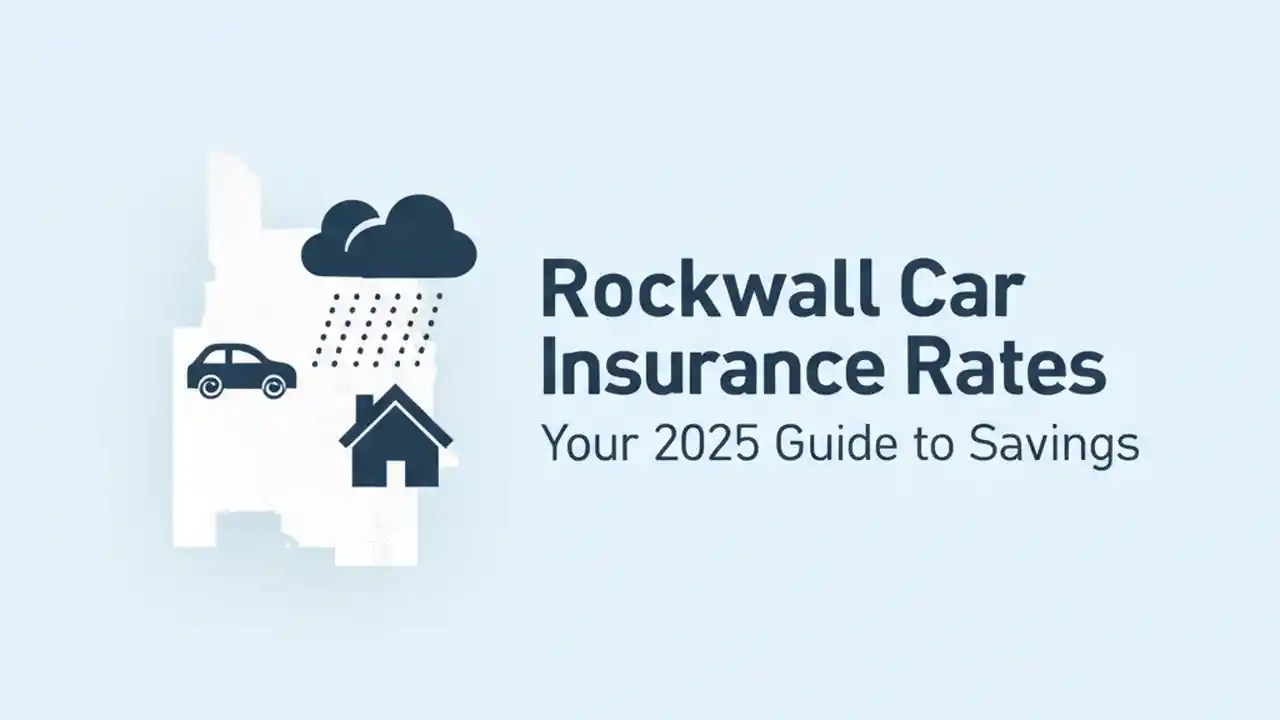 Rockwall Car Insurance Rates
Your 2025 Guide to Savings