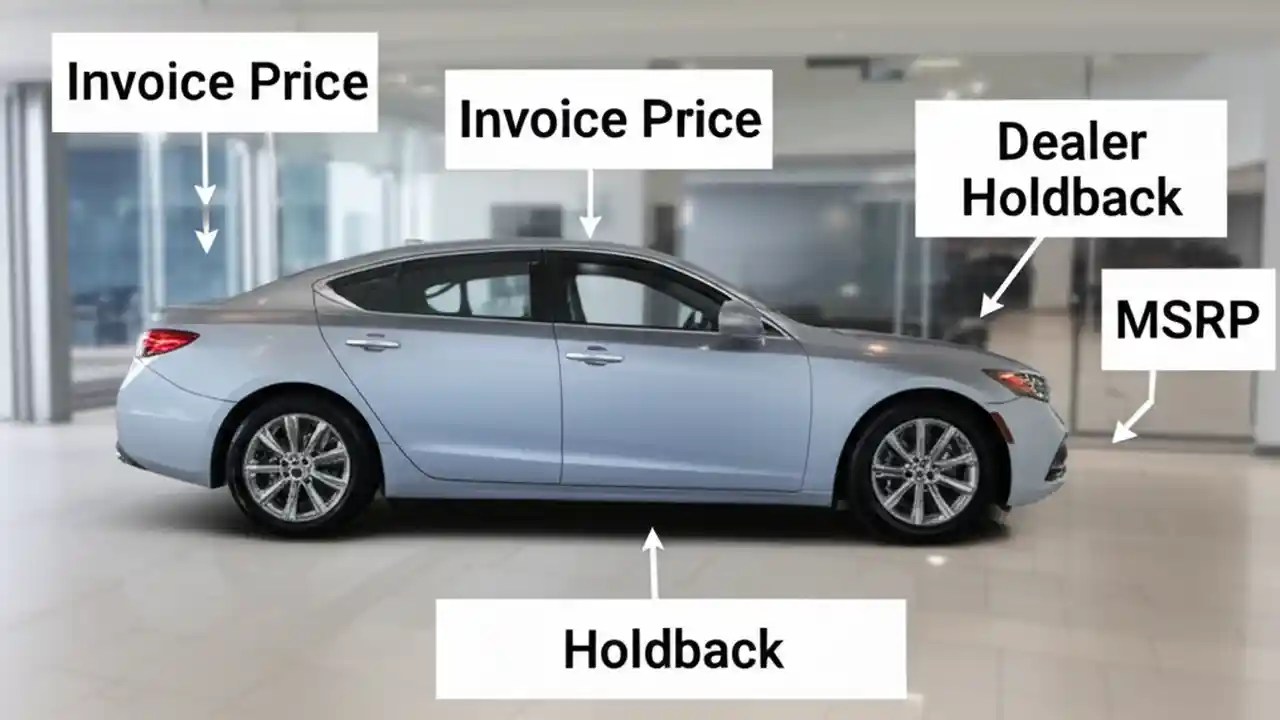 Invoice Price

Invoice Price

Dealer Holdback

MSRP

Holdback