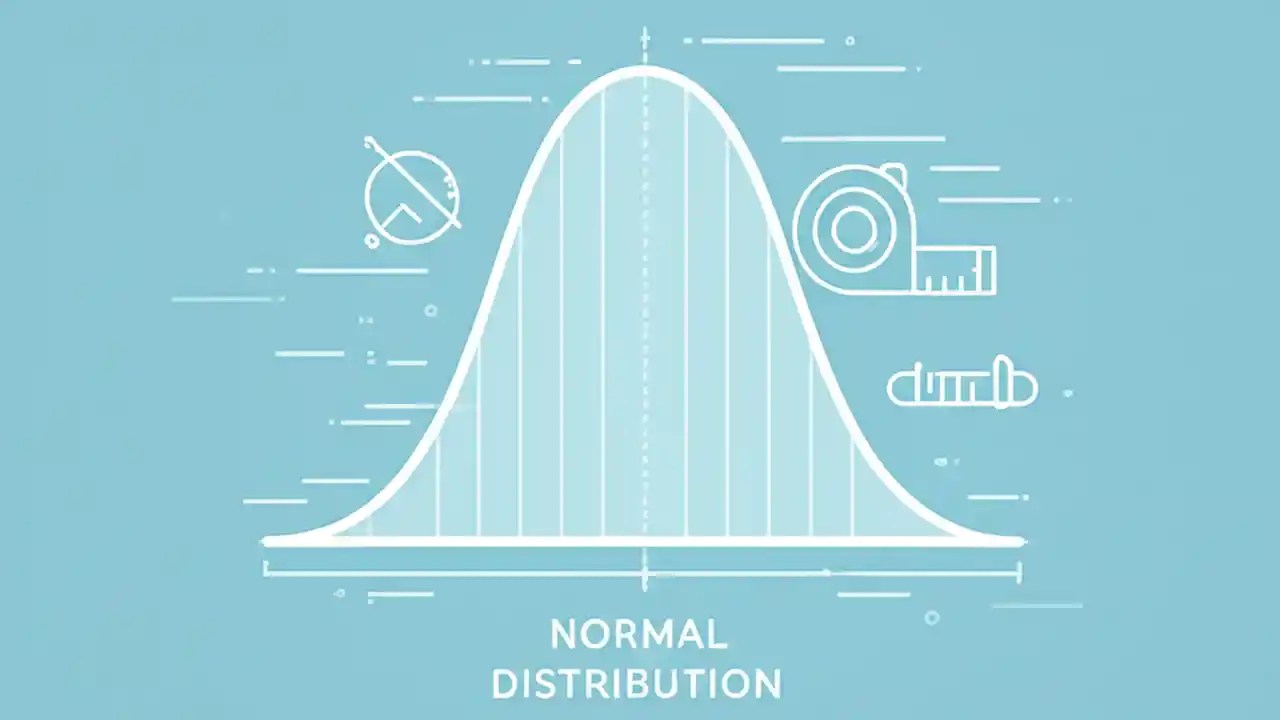 NORMAL DISTRIBUTION