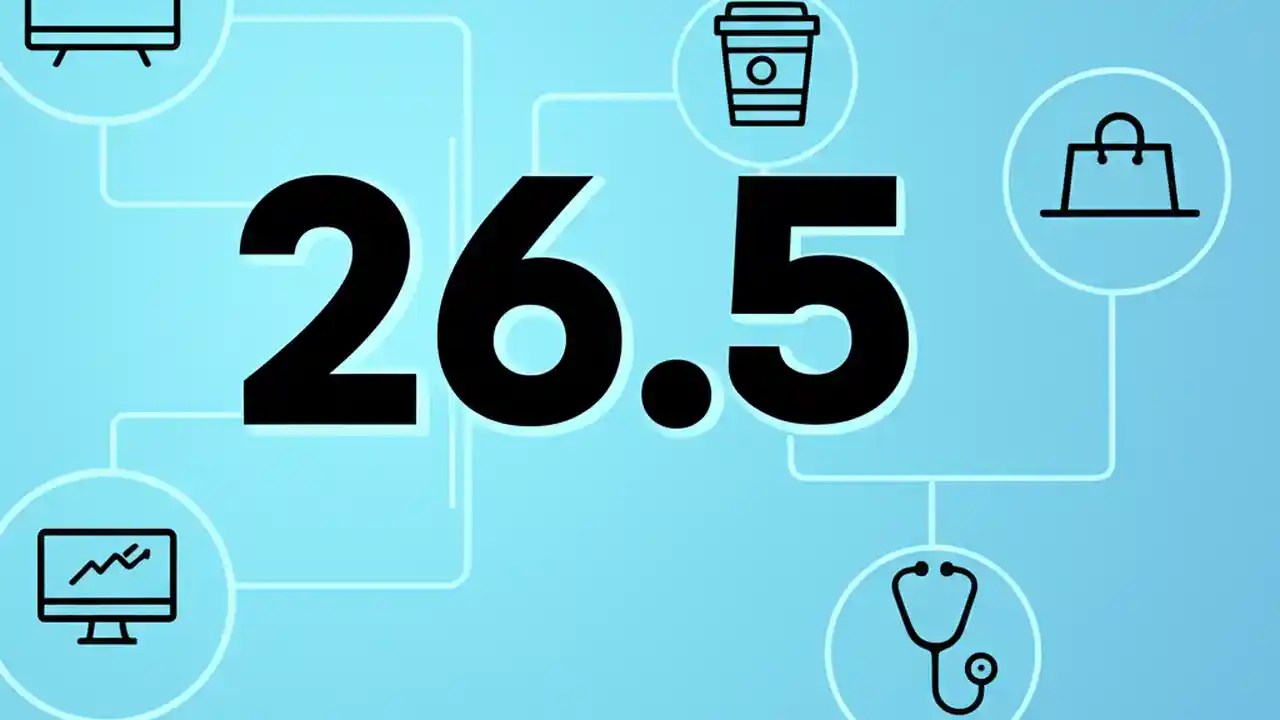 26.5