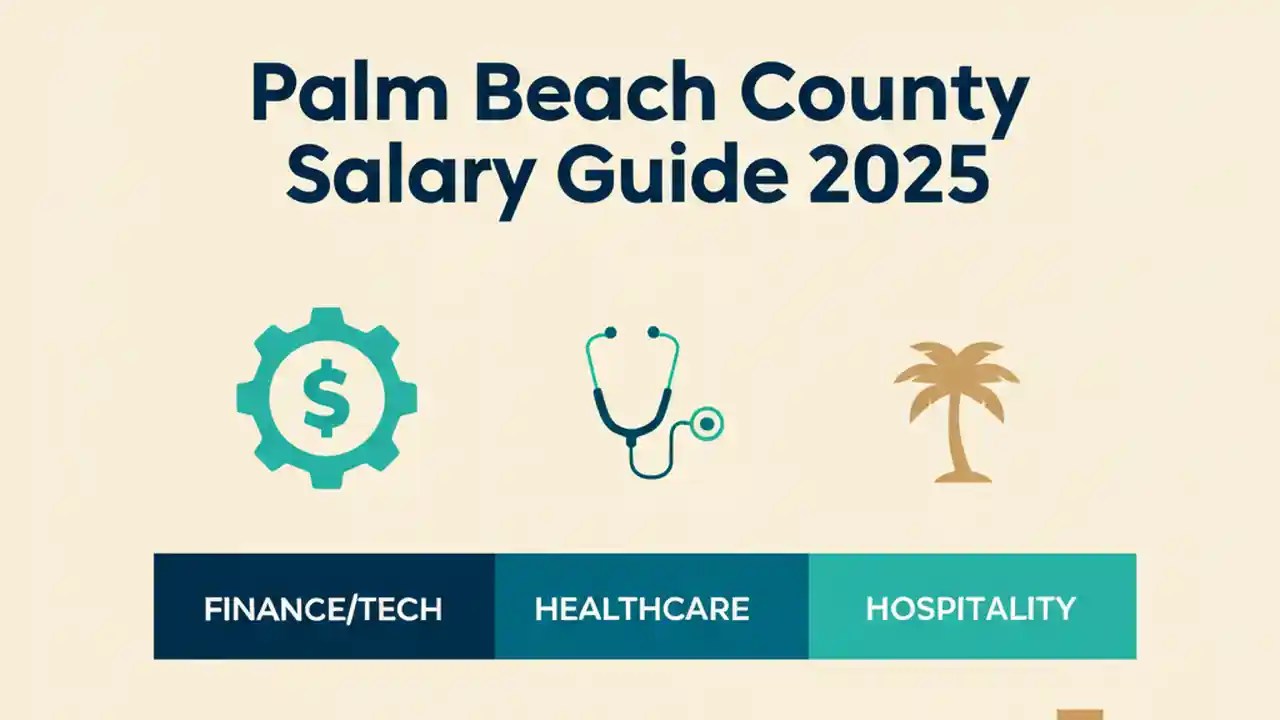 Palm Beach County Salary Guide 2025

$

FINANCE/TECH

HEALTHCARE

HOSPITALITY