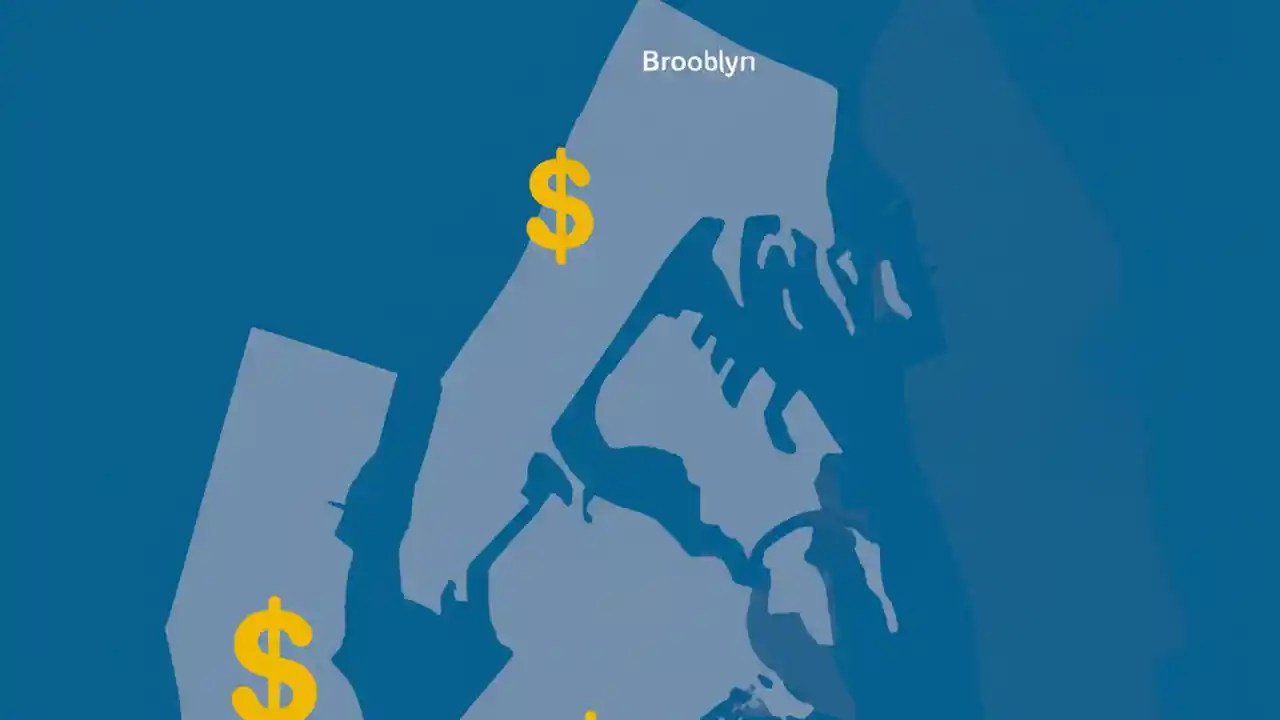 Brooblyn

$

$