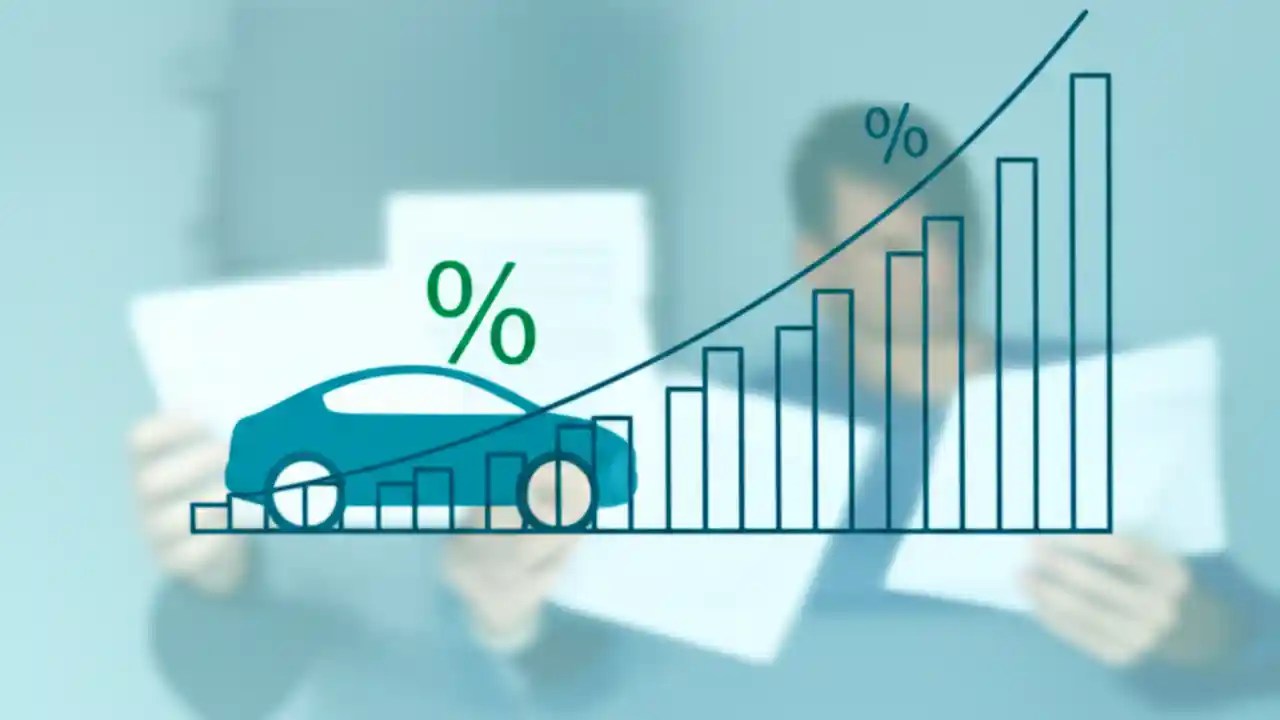 %

%