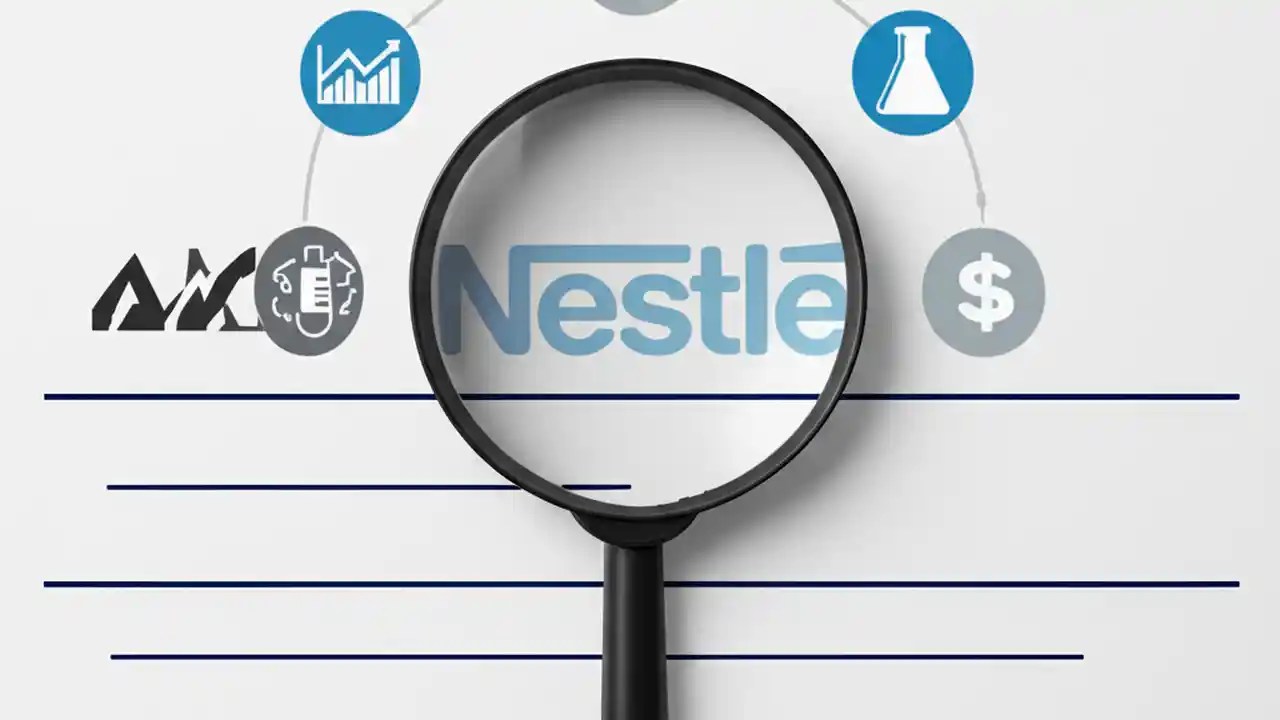 Nestle
$