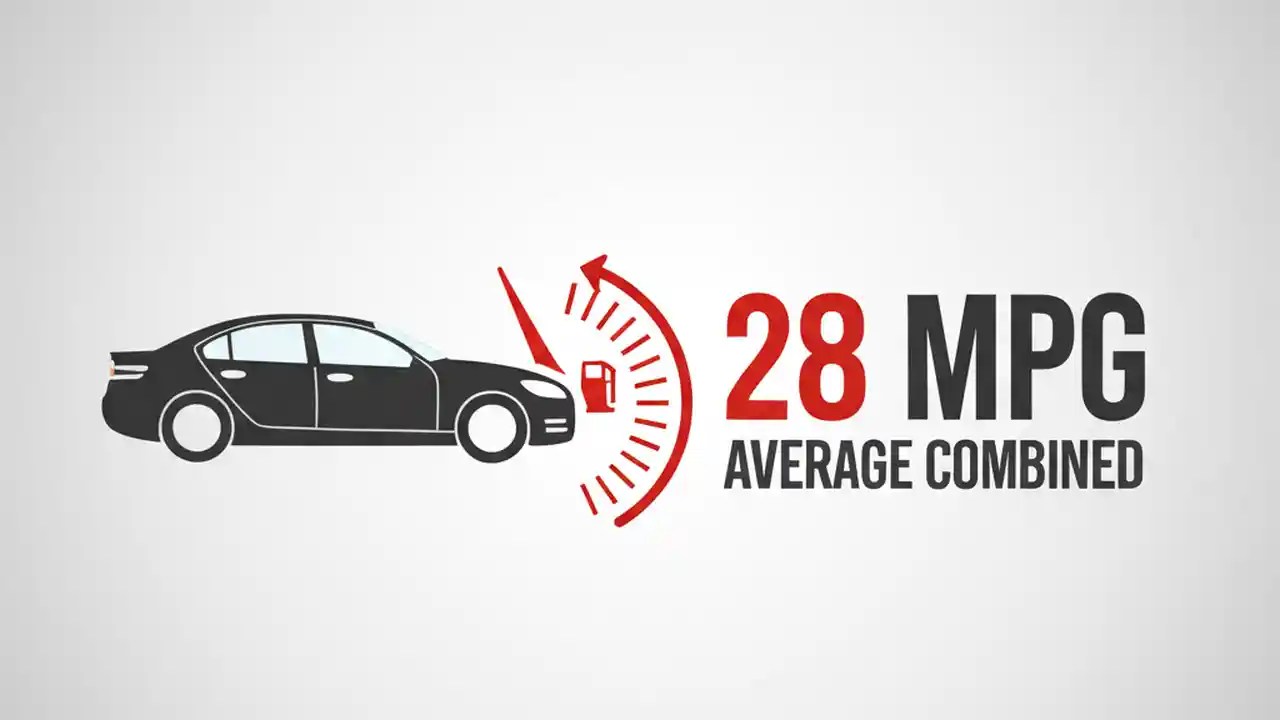 28 MPG
AVERAGE COMBINED