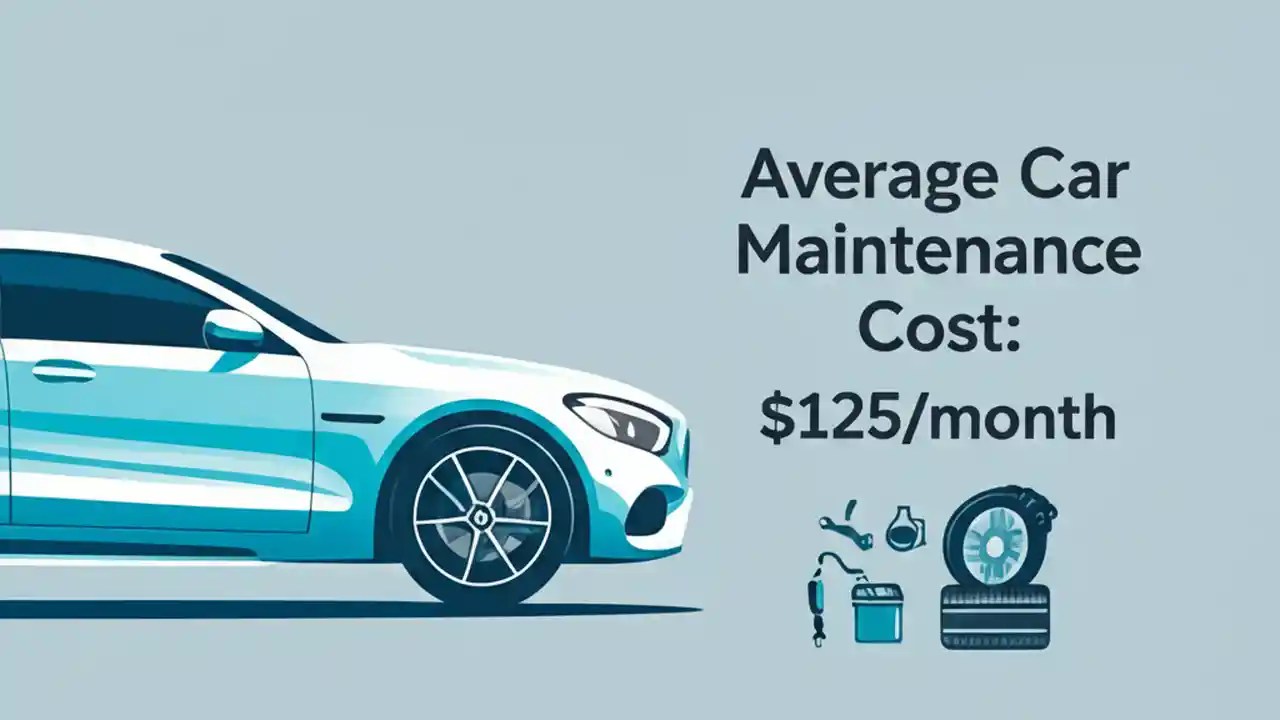 Average Car Maintenance Cost:

\$125/month