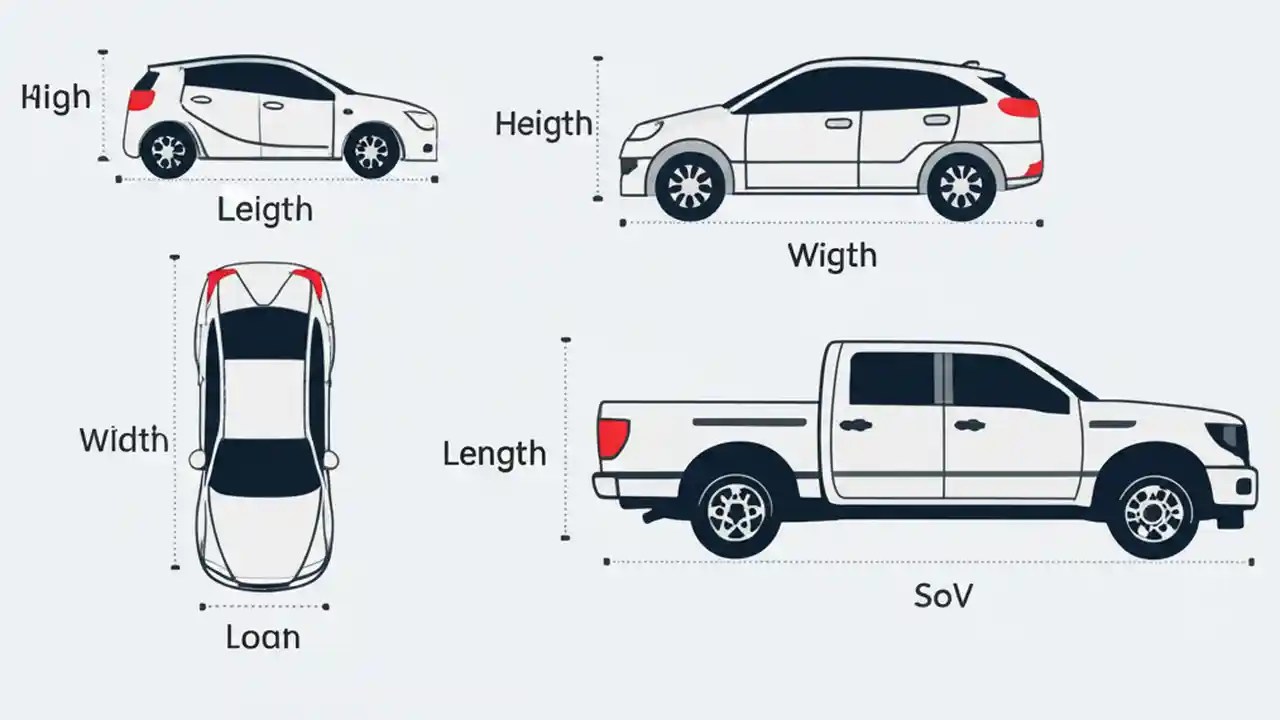 High

Leigth

Heigth

Wigth

Width

Loan

Length

SoV