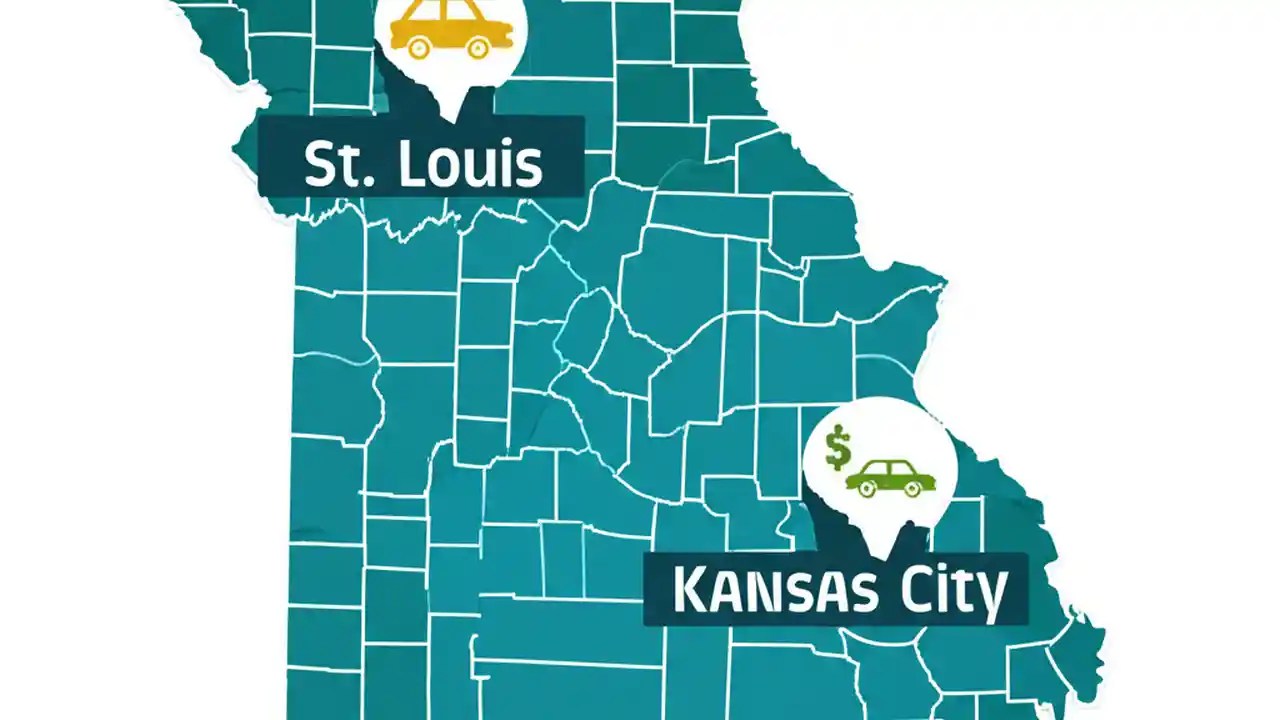 St. Louis

$

KANSAS City