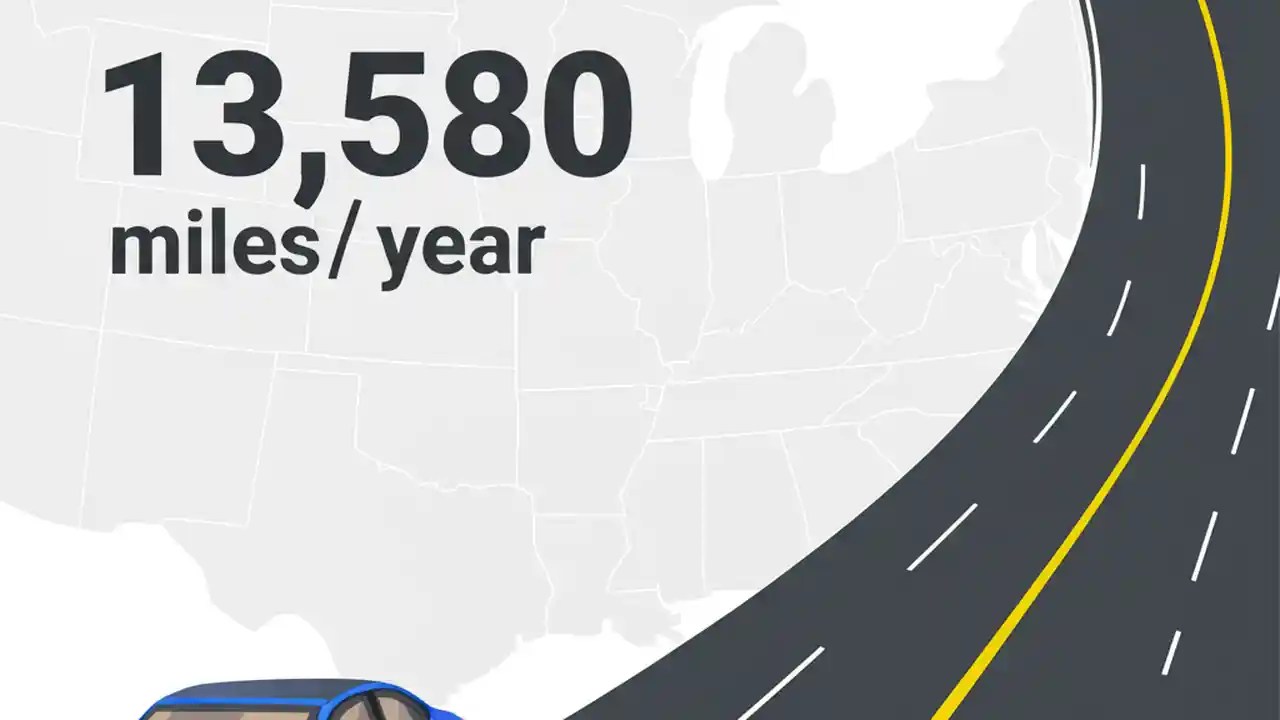 13,580
miles/ year