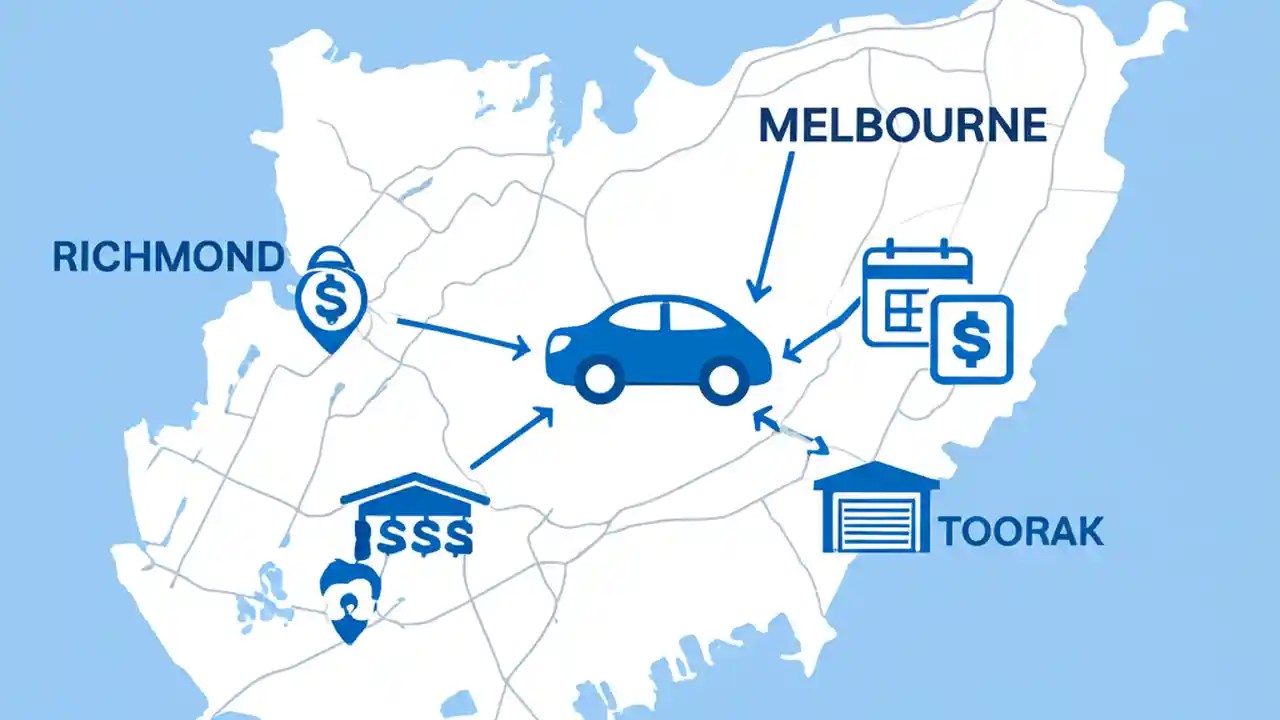 MELBOURNE

RICHMOND

$

$

$$$

TOORAK