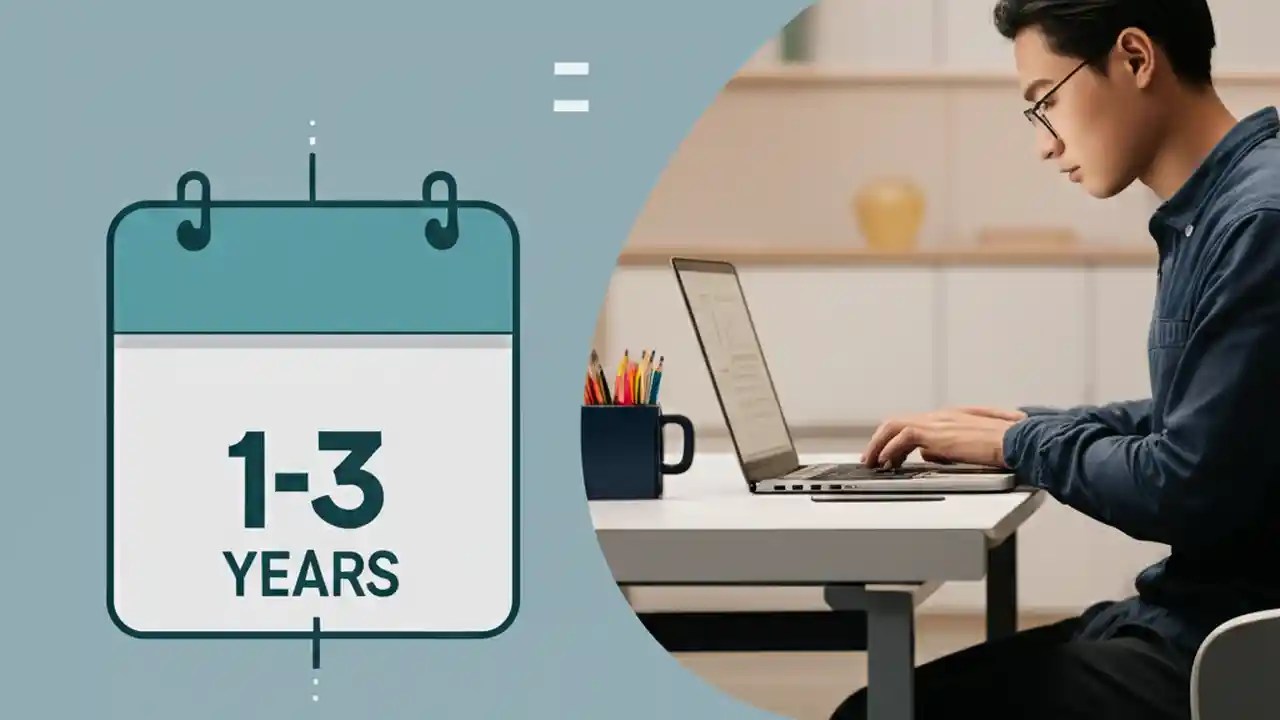 1-3
YEARS